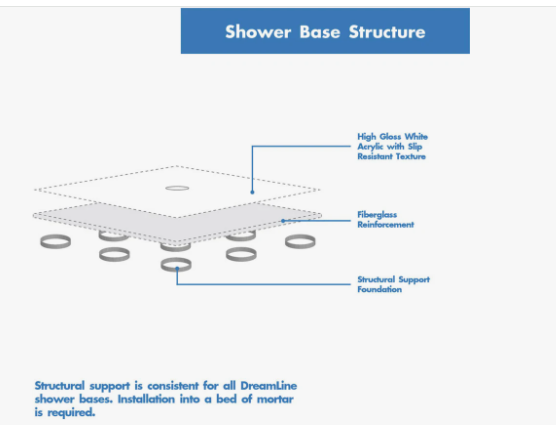 Shower Base Structure

High Gloss White Acrylic with Slip Resistant Texture

Fiberglass Reinforcement

Structural Support Foundation

Structural support is consistent for all DreamLine shower bases. Installation into a bed of mortar is required.