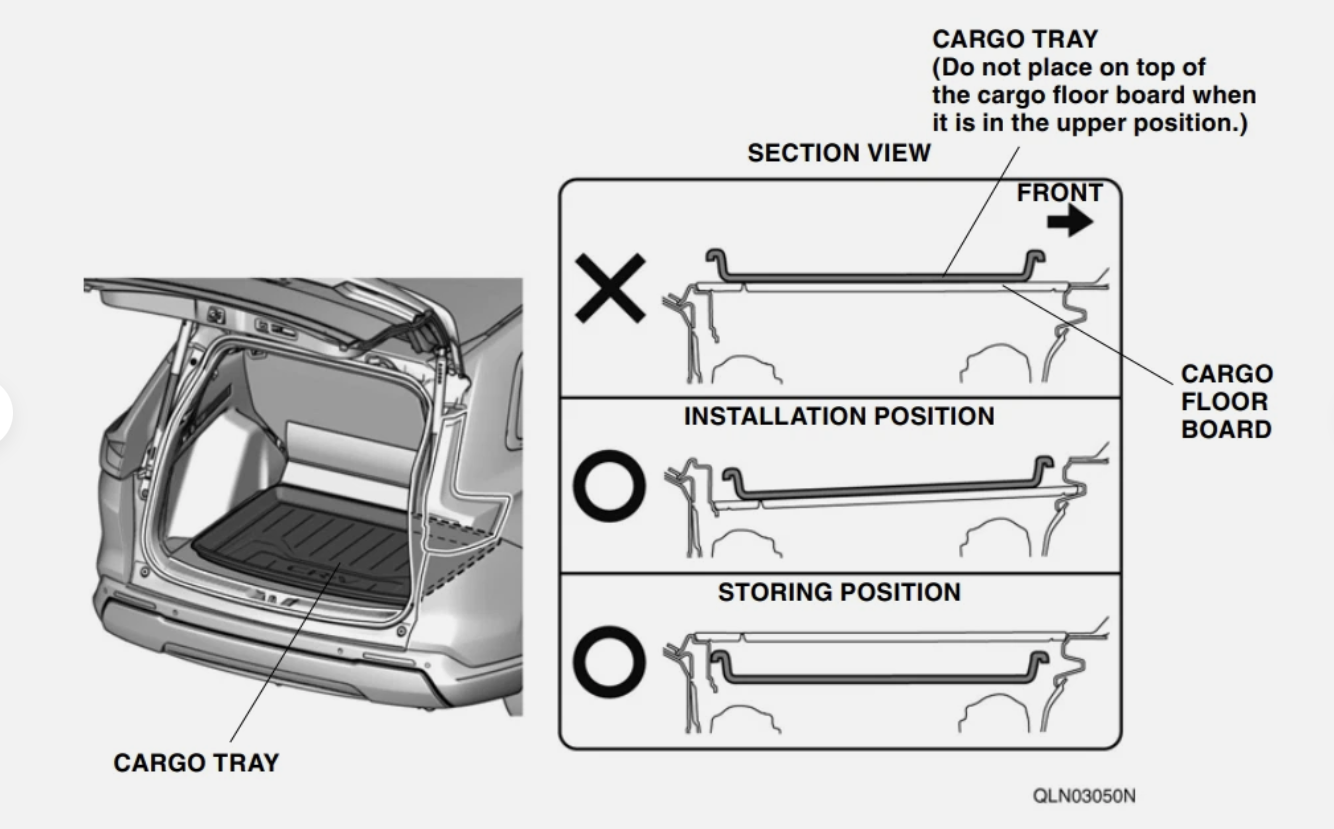 CARGO TRAY
(Do not place on top of the cargo floor board when it is in the upper position.)

SECTION VIEW

FRONT

CARGO FLOOR BOARD

INSTALLATION POSITION

STORING POSITION

CARGO TRAY

QLN03050N