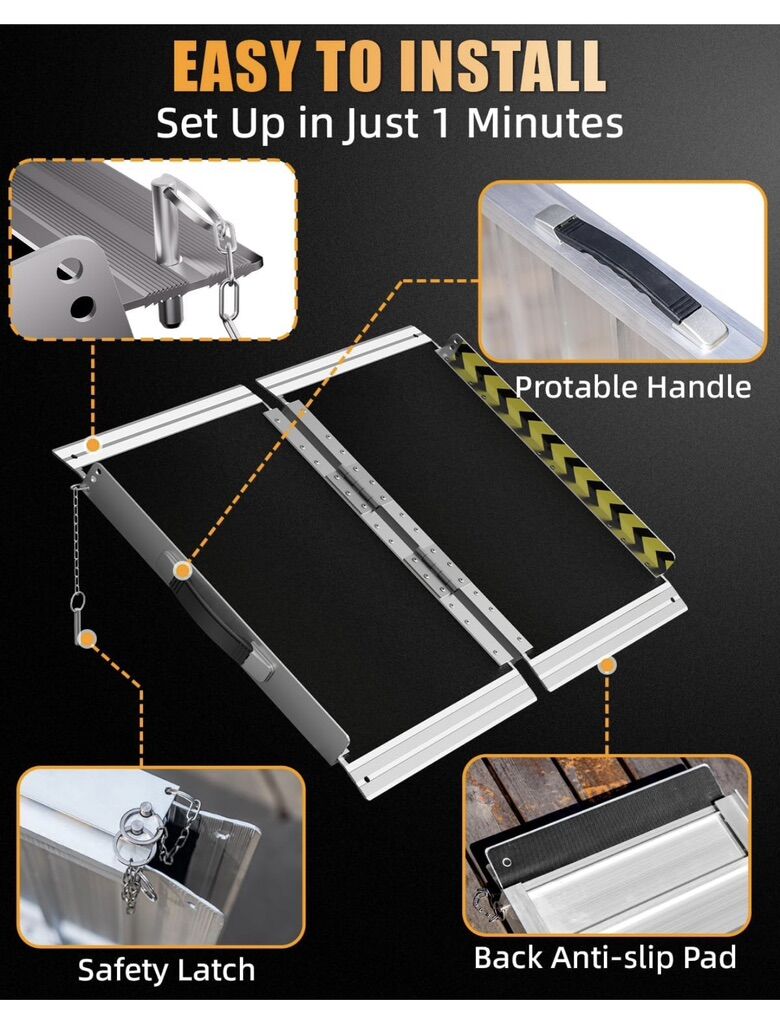 EASY TO INSTALL
Set Up in Just 1 Minutes

Protable Handle

Safety Latch

Back Anti-slip Pad