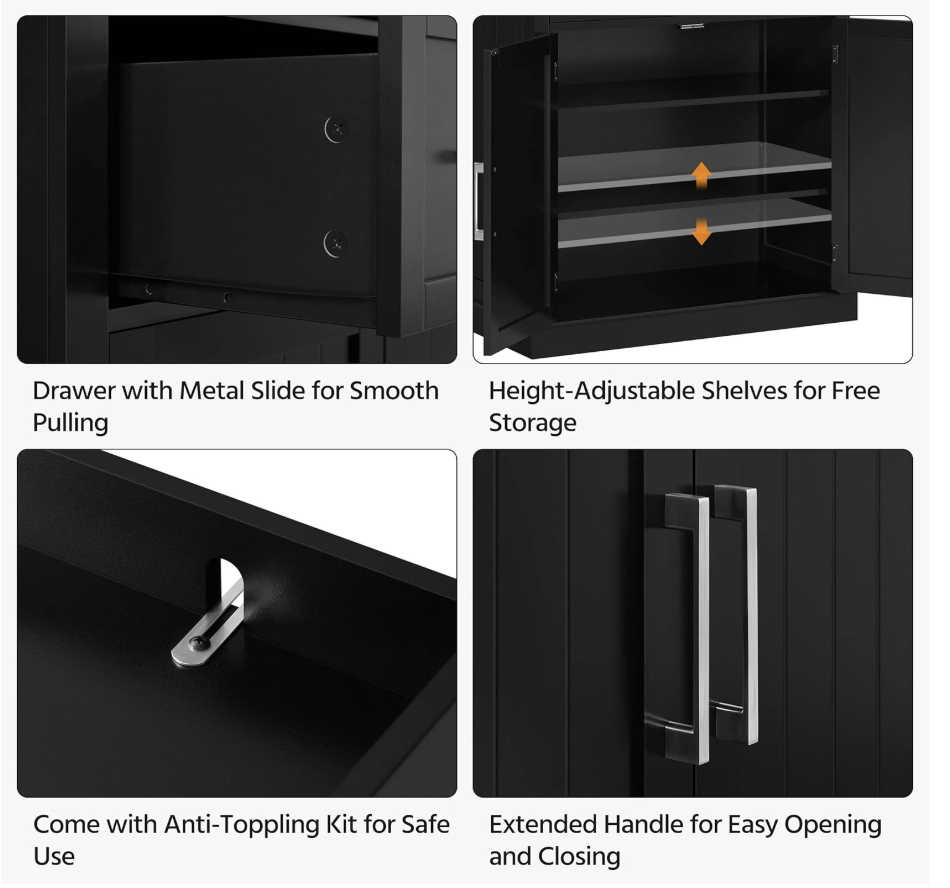 Drawer with Metal Slide for Smooth Pulling

Height-Adjustable Shelves for Free Storage

Come with Anti-Toppling Kit for Safe Use

Extended Handle for Easy Opening and Closing