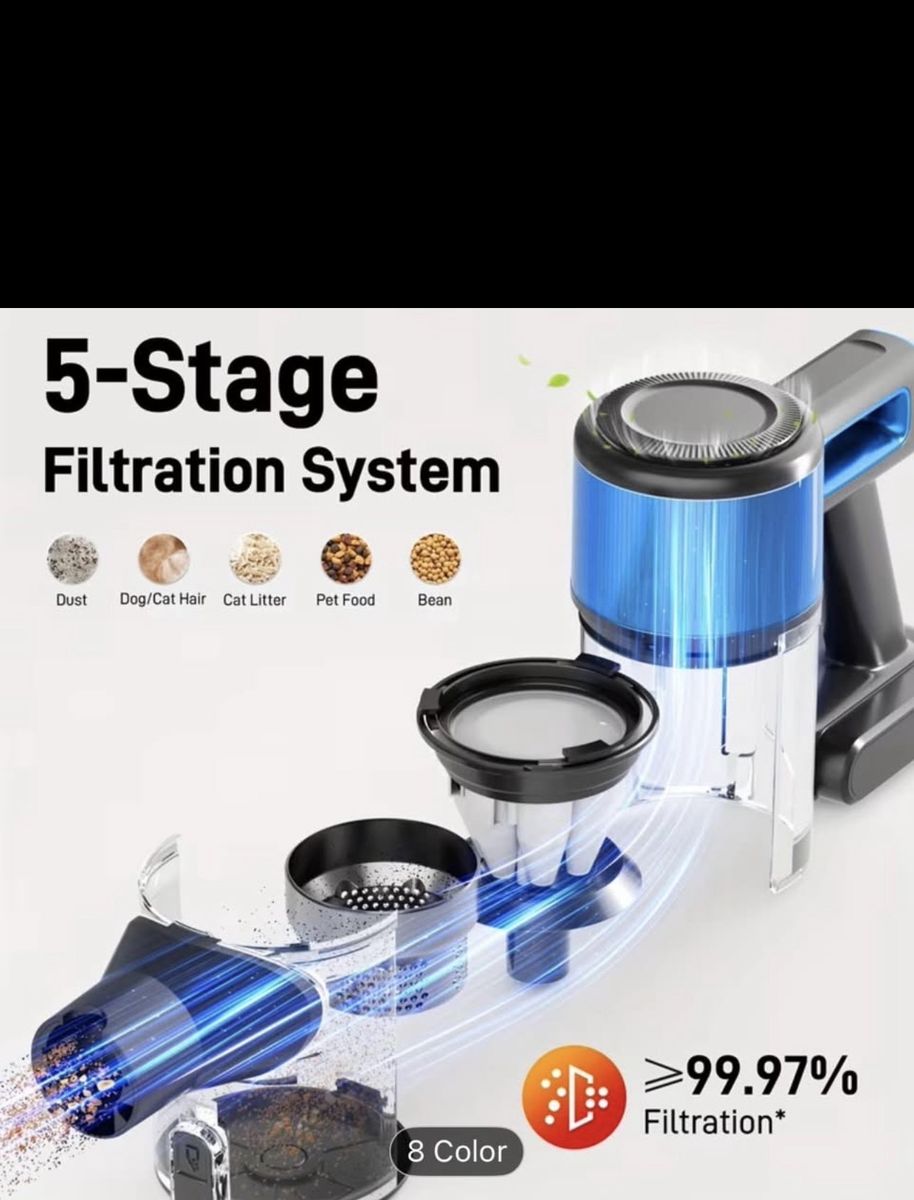 5-Stage
Filtration System

Dust Dog/Cat Hair Cat Litter Pet Food Bean

$\geqslant$99.97%
Filtration*

8 Color