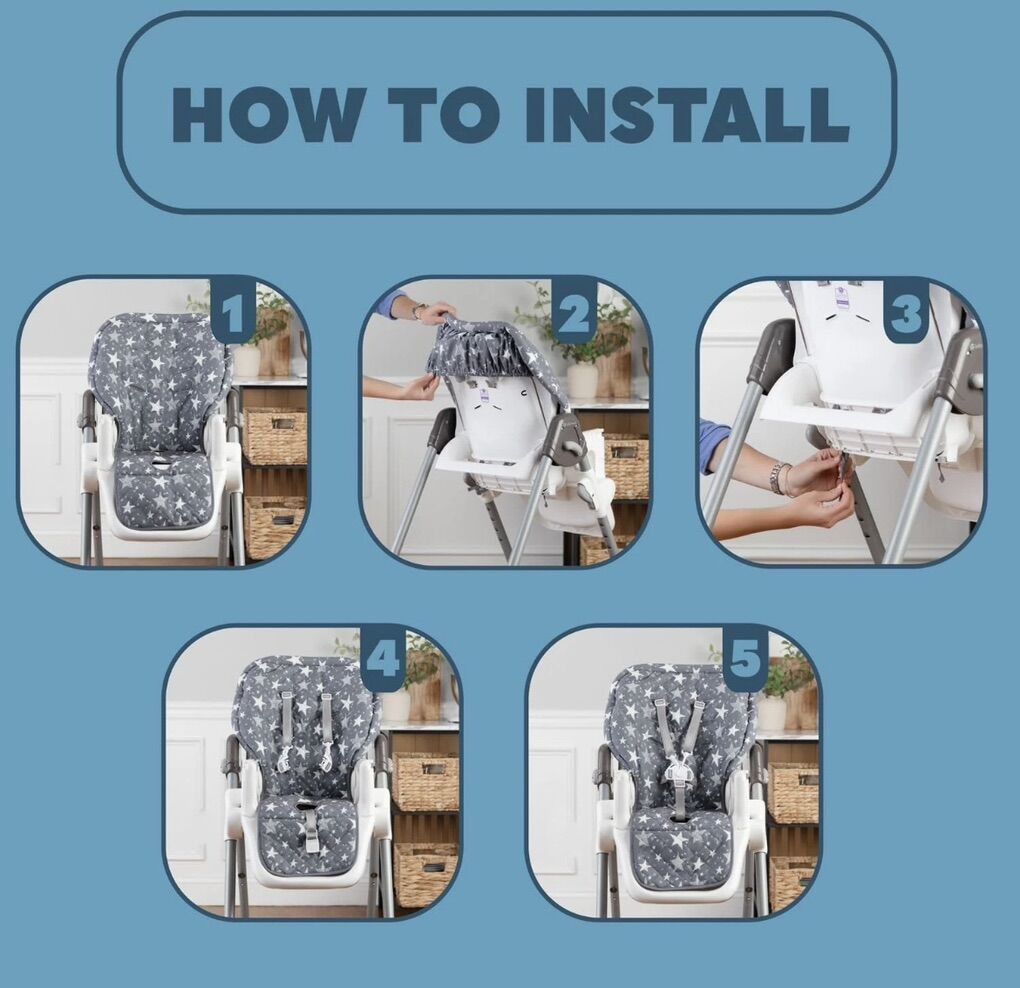 HOW TO INSTALL

1

2

3

4

5