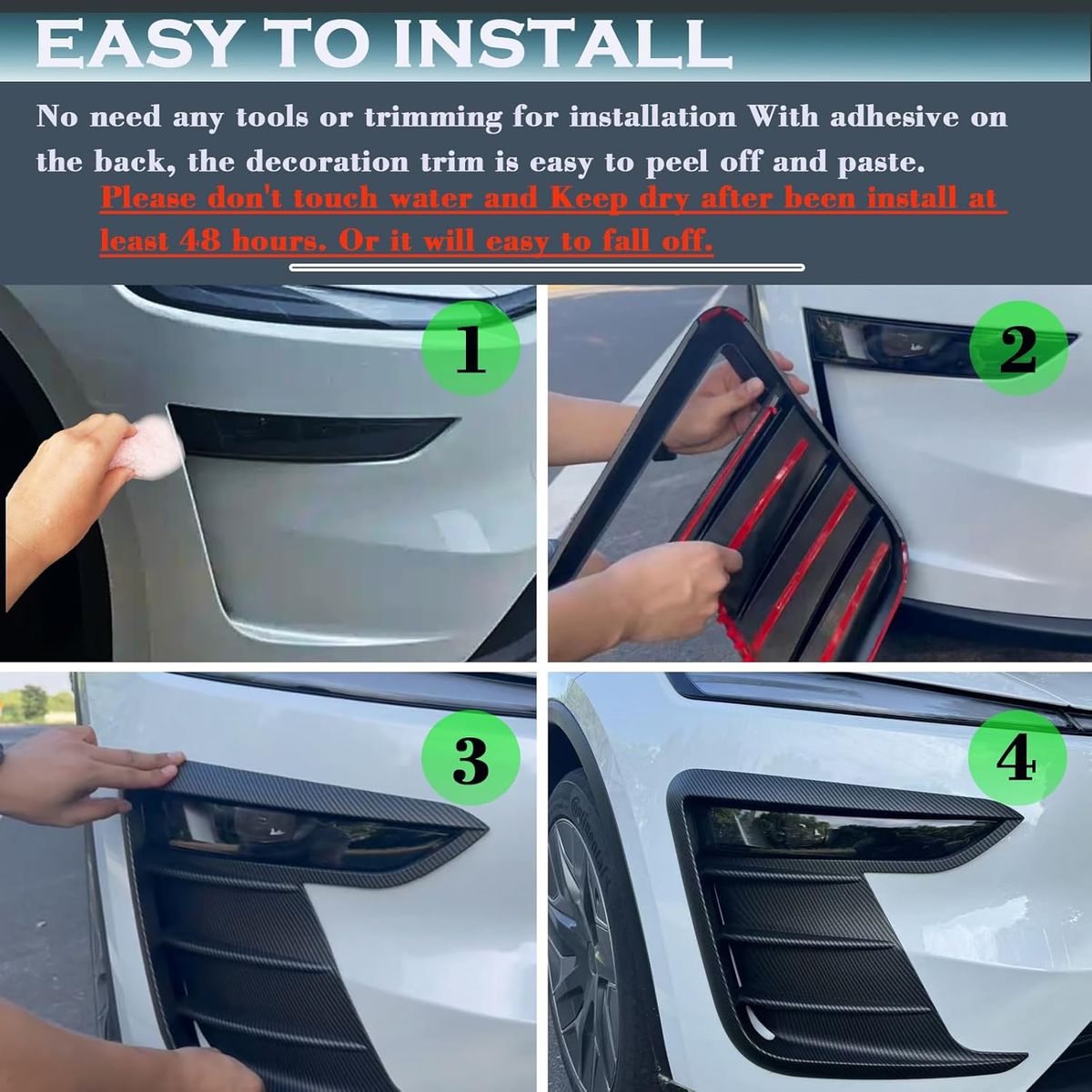 EASY TO INSTALL

No need any tools or trimming for installation With adhesive on the back, the decoration trim is easy to peel off and paste.

Please don't touch water and Keep dry after been install at least 48 hours. Or it will easy to fall off.

1

2

3

4