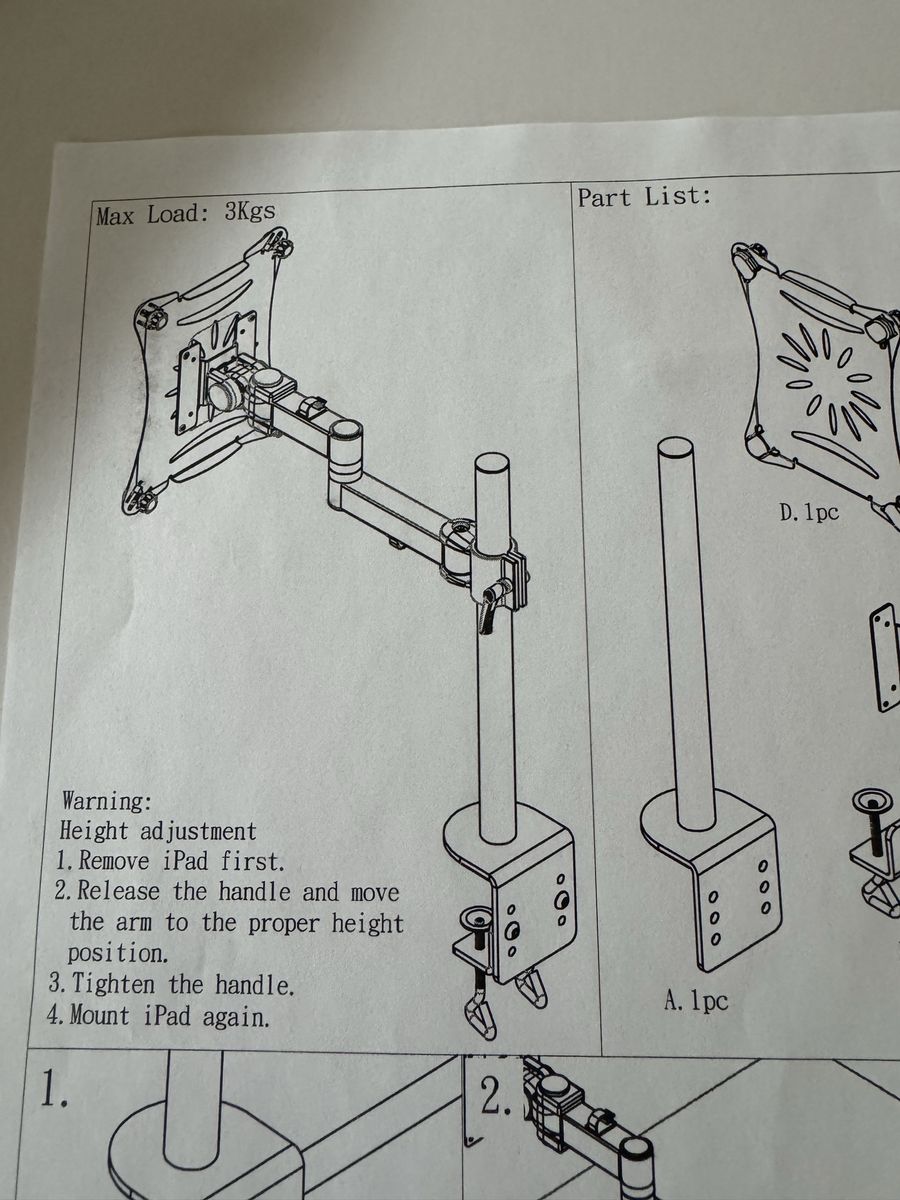 Max Load: 3Kgs

Warning:
Height adjustment
1. Remove iPad first.
2. Release the handle and move the arm to the proper height position.
3. Tighten the handle.
4. Mount iPad again.

Part List:

D. 1pc

A. 1pc

1.

2.