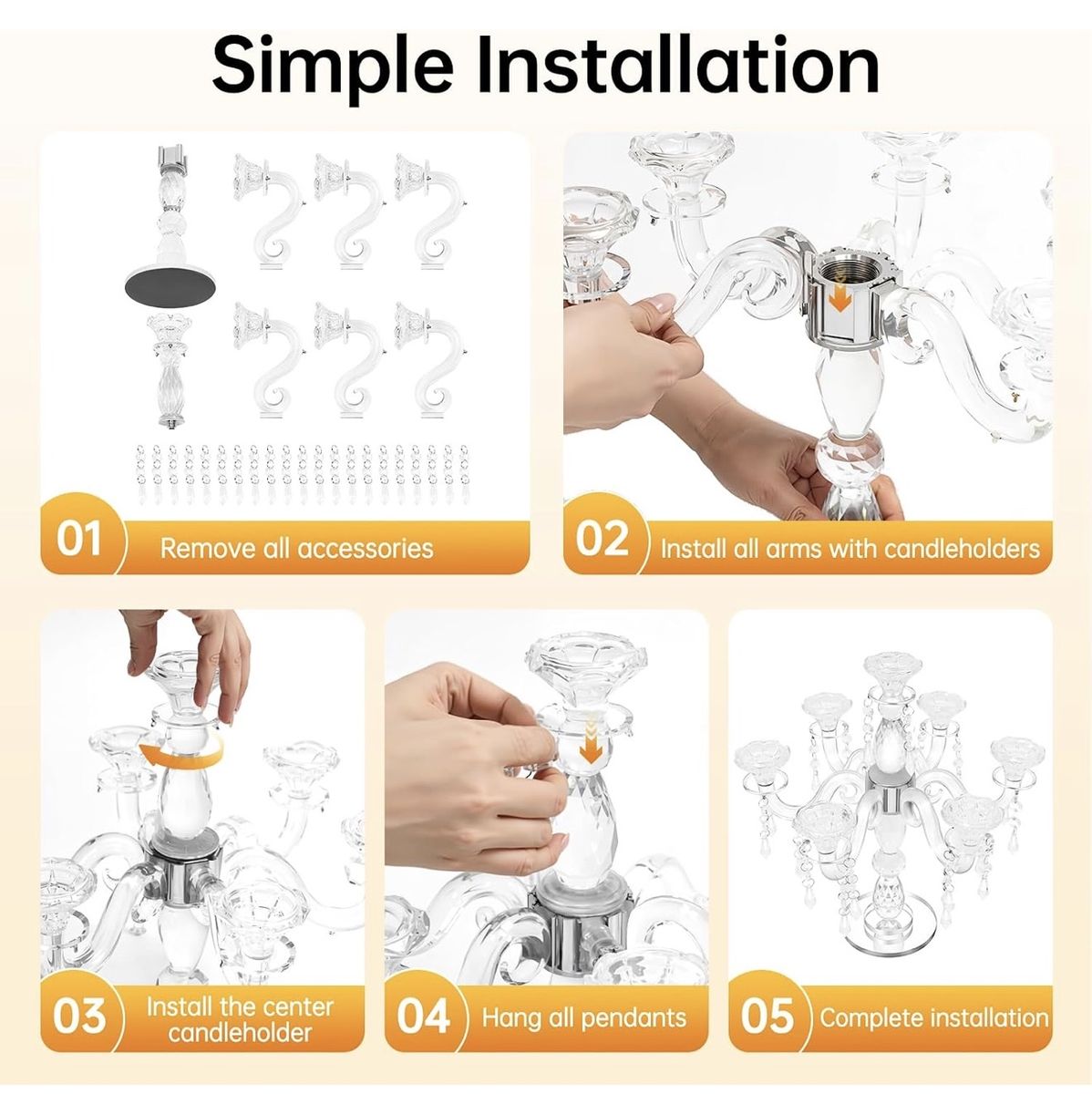 Simple Installation

01 Remove all accessories

02 Install all arms with candleholders

03 Install the center candleholder

04 Hang all pendants

05 Complete installation