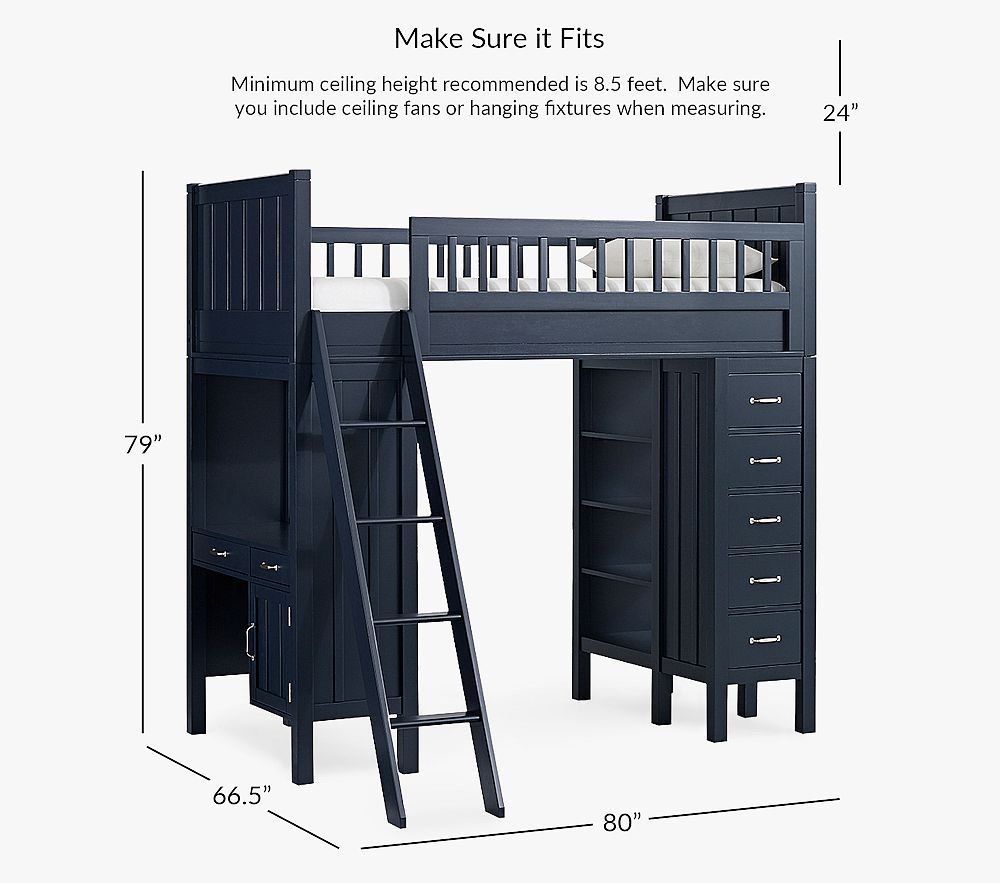 Make Sure it Fits

Minimum ceiling height recommended is 8.5 feet. Make sure you include ceiling fans or hanging fixtures when measuring.

24”

79”

66.5”

80”