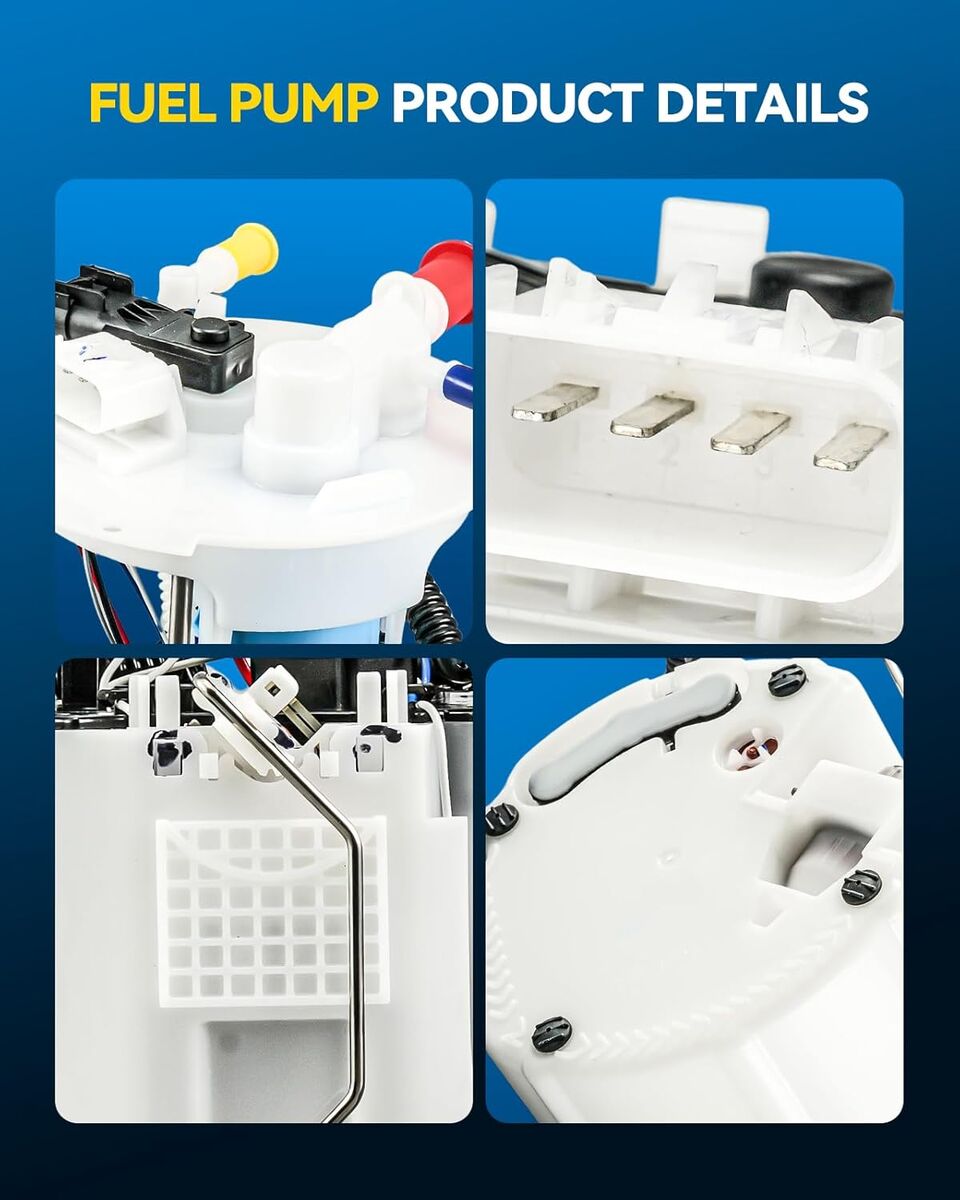 FUEL PUMP PRODUCT DETAILS