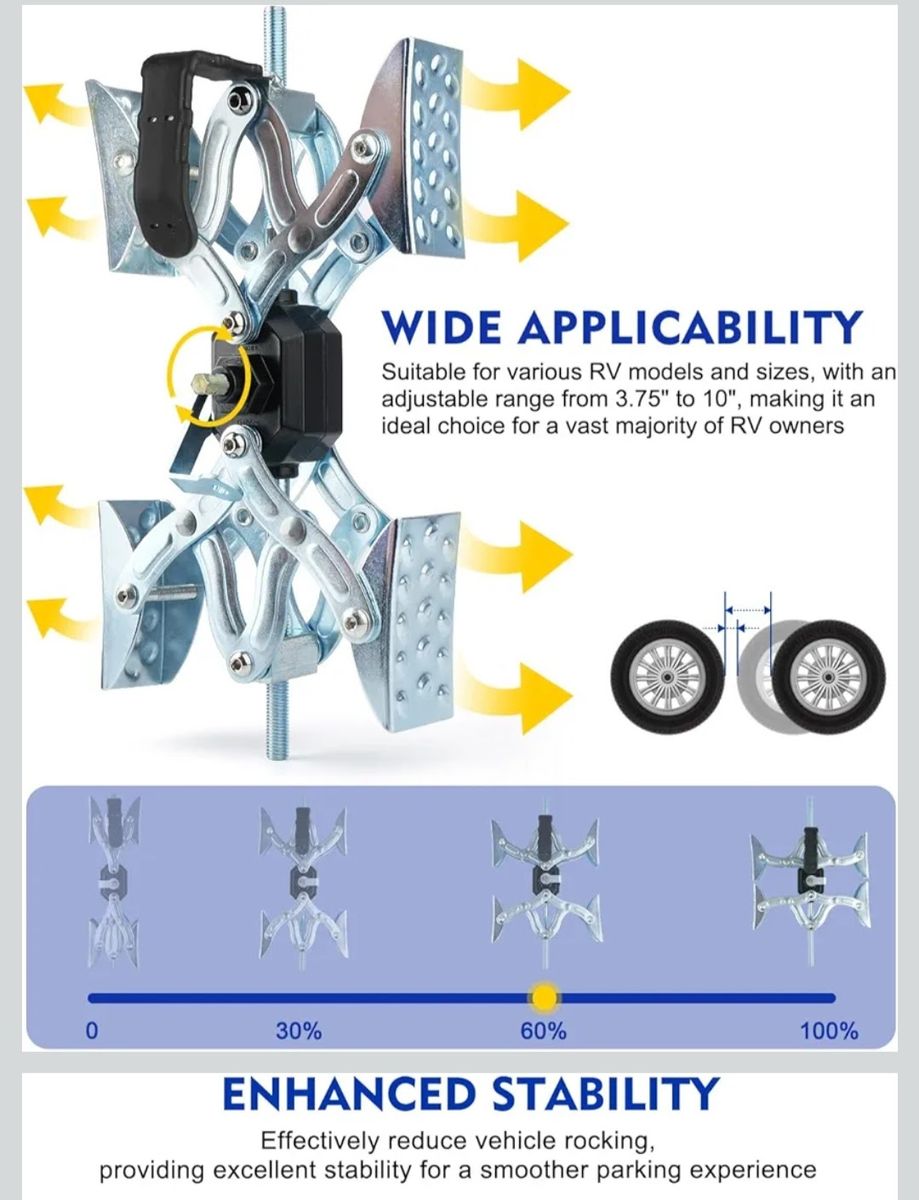 WIDE APPLICABILITY

Suitable for various RV models and sizes, with an adjustable range from 3.75" to 10", making it an ideal choice for a vast majority of RV owners

0

30%

60%

100%

ENHANCED STABILITY

Effectively reduce vehicle rocking, providing excellent stability for a smoother parking experience