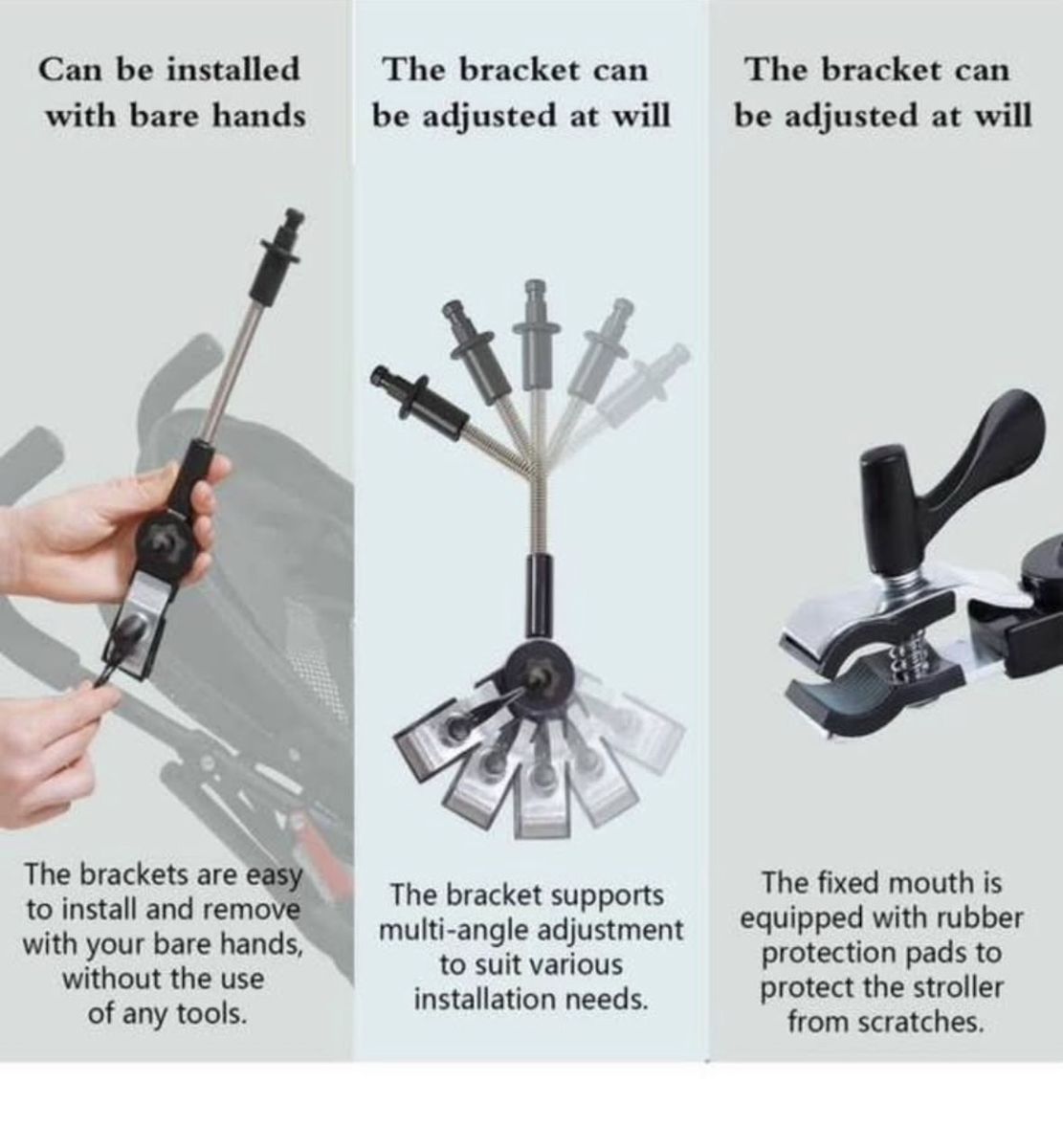 Can be installed with bare hands

The brackets are easy to install and remove with your bare hands, without the use of any tools.

The bracket can be adjusted at will

The bracket supports multi-angle adjustment to suit various installation needs.

The bracket can be adjusted at will

The fixed mouth is equipped with rubber protection pads to protect the stroller from scratches.