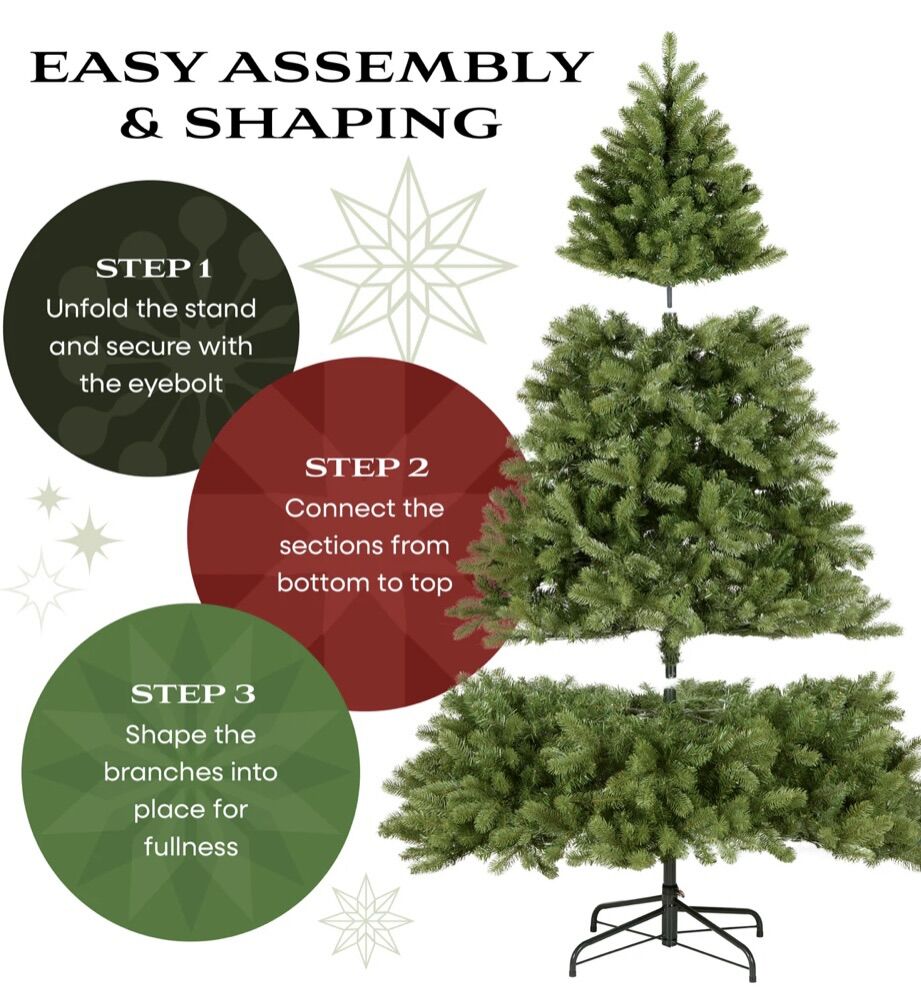 EASY ASSEMBLY & SHAPING

STEP 1
Unfold the stand and secure with the eyebolt

STEP 2
Connect the sections from bottom to top

STEP 3
Shape the branches into place for fullness