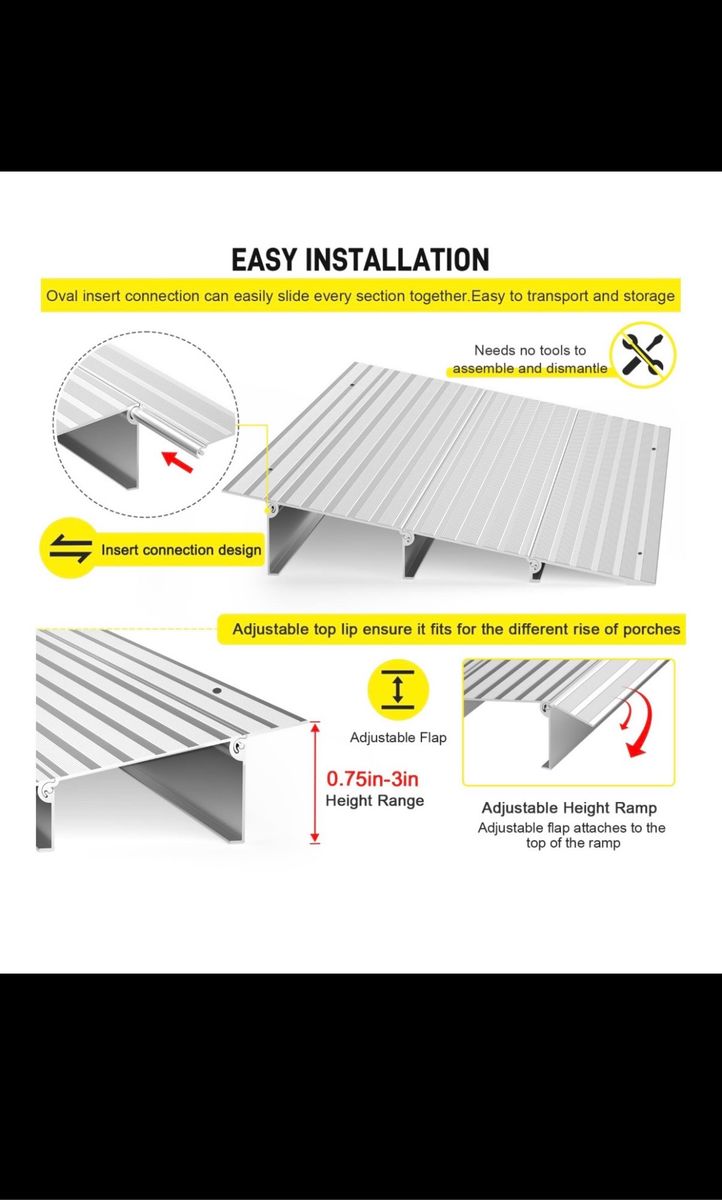 EASY INSTALLATION

Oval insert connection can easily slide every section together.Easy to transport and storage

Needs no tools to assemble and dismantle

Insert connection design

Adjustable top lip ensure it fits for the different rise of porches

Adjustable Flap

0.75in-3in
Height Range

Adjustable Height Ramp
Adjustable flap attaches to the top of the ramp