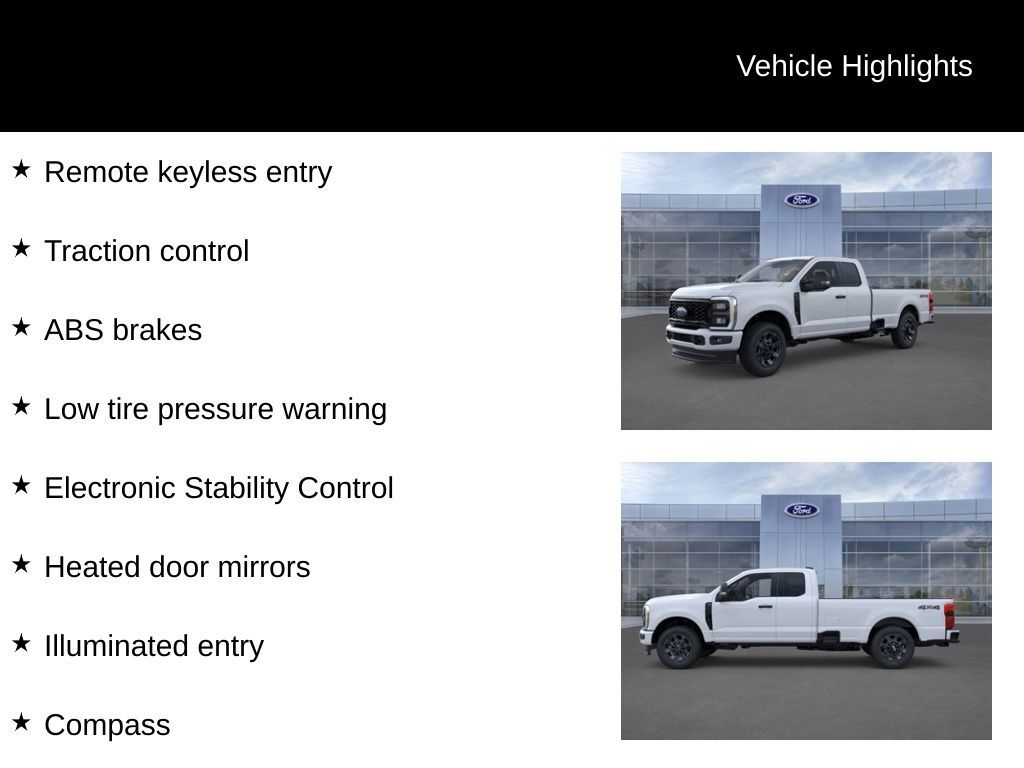 Vehicle Highlights

★ Remote keyless entry

★ Traction control

★ ABS brakes

★ Low tire pressure warning

★ Electronic Stability Control

★ Heated door mirrors

★ Illuminated entry

★ Compass

Ford

Ford