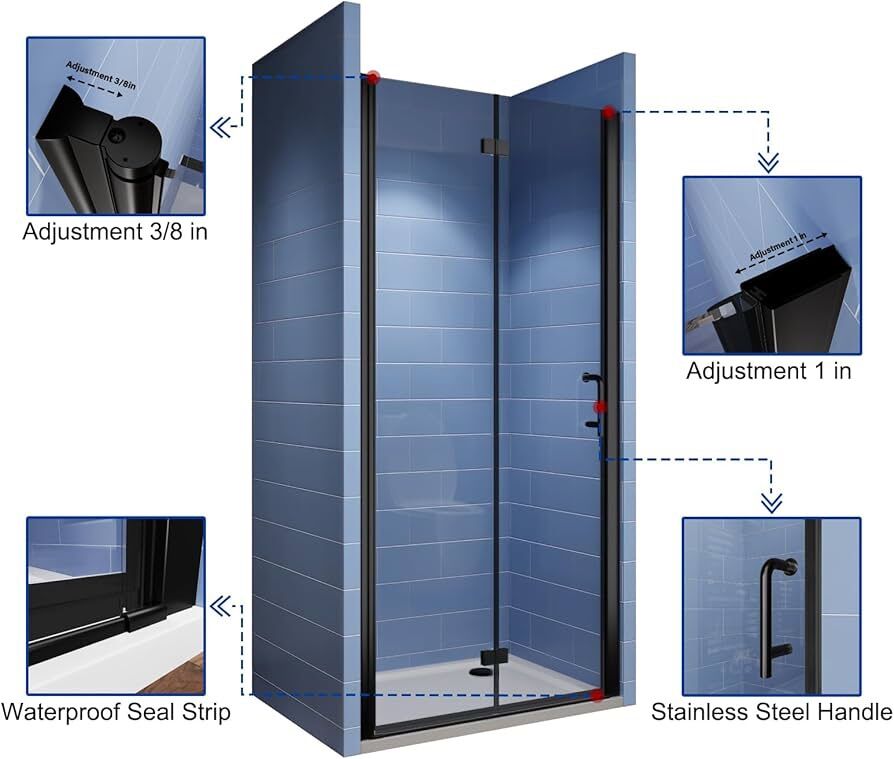 Adjustment 3/8in

Adjustment 3/8 in

Adjustment 1 in

Adjustment 1 in

Waterproof Seal Strip

Stainless Steel Handle