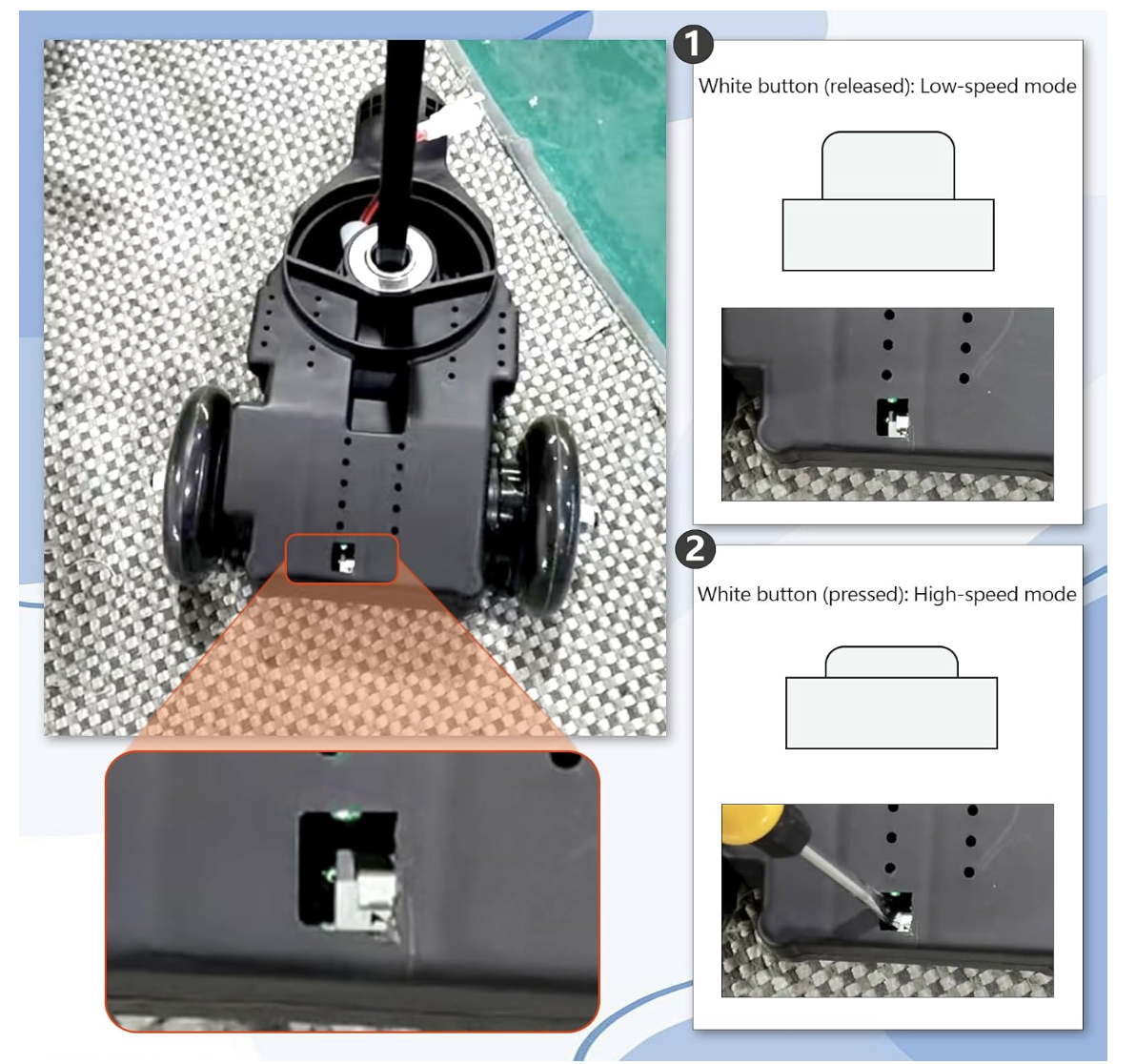 1
White button (released): Low-speed mode

2
White button (pressed): High-speed mode