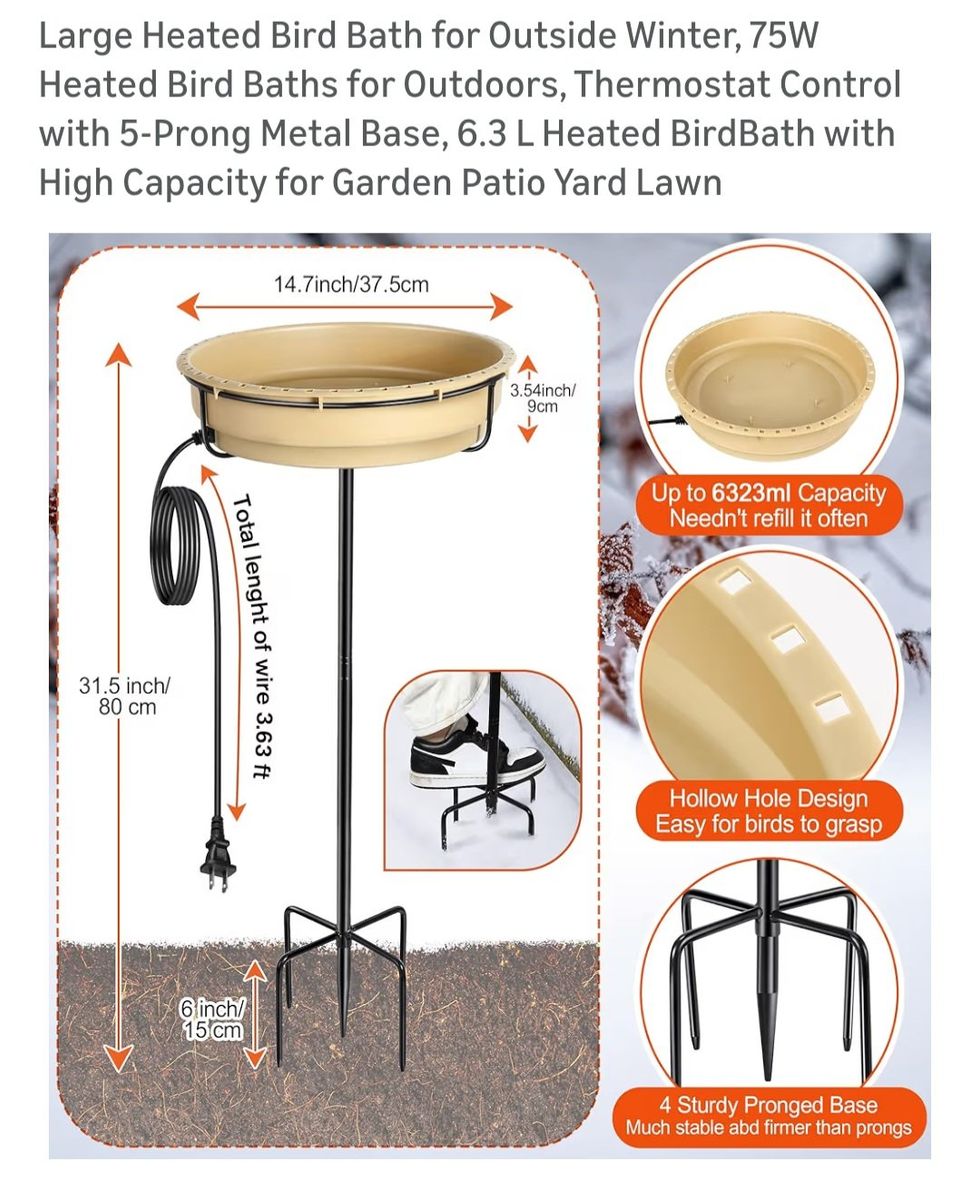 Large Heated Bird Bath for Outside Winter, 75W Heated Bird Baths for Outdoors, Thermostat Control with 5-Prong Metal Base, 6.3 L Heated BirdBath with High Capacity for Garden Patio Yard Lawn

14.7inch/37.5cm

3.54inch/ 9cm

Total lenght of wire 3.63 ft

31.5 inch/ 80 cm

6 inch/ 15 cm

Up to 6323ml Capacity
Needn't refill it often

Hollow Hole Design
Easy for birds to grasp

4 Sturdy Pronged Base
Much stable abd firmer than prongs