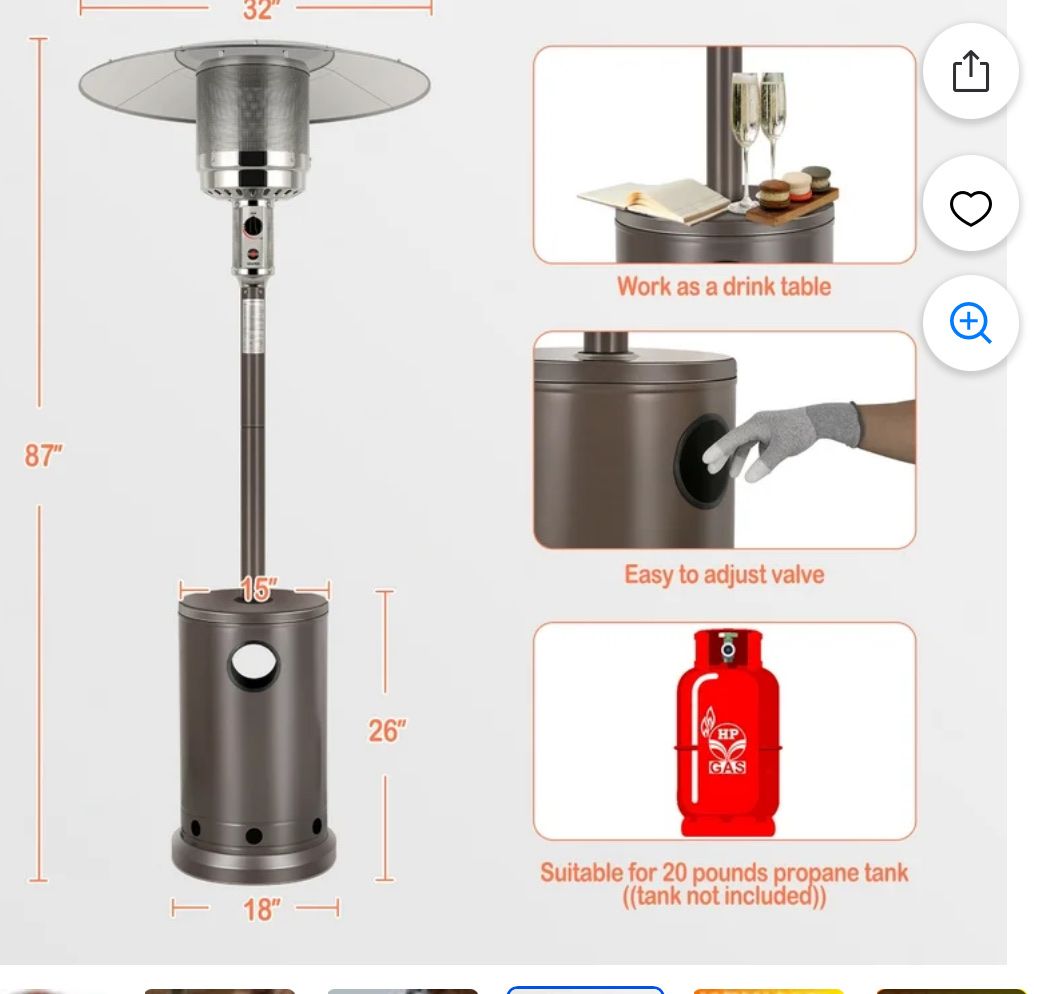 32"

87"

15"

26"

18"

Work as a drink table

Easy to adjust valve

HP GAS

Suitable for 20 pounds propane tank ((tank not included))