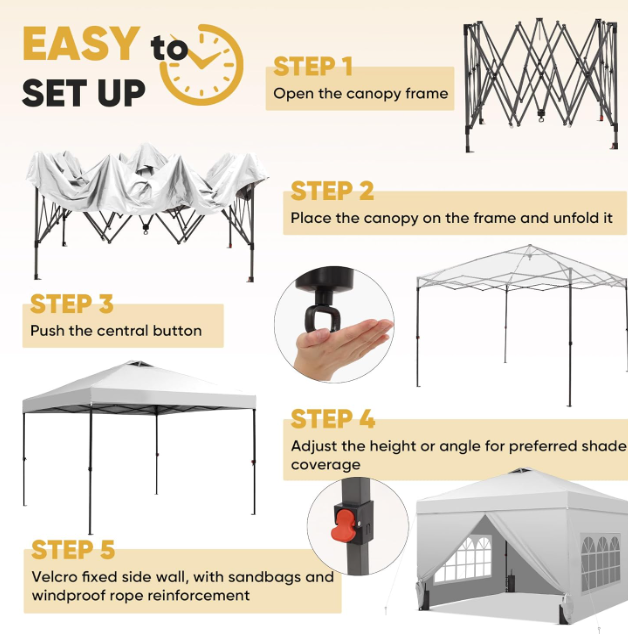 EASY to SET UP

STEP 1
Open the canopy frame

STEP 2
Place the canopy on the frame and unfold it

STEP 3
Push the central button

STEP 4
Adjust the height or angle for preferred shade coverage

STEP 5
Velcro fixed side wall, with sandbags and windproof rope reinforcement