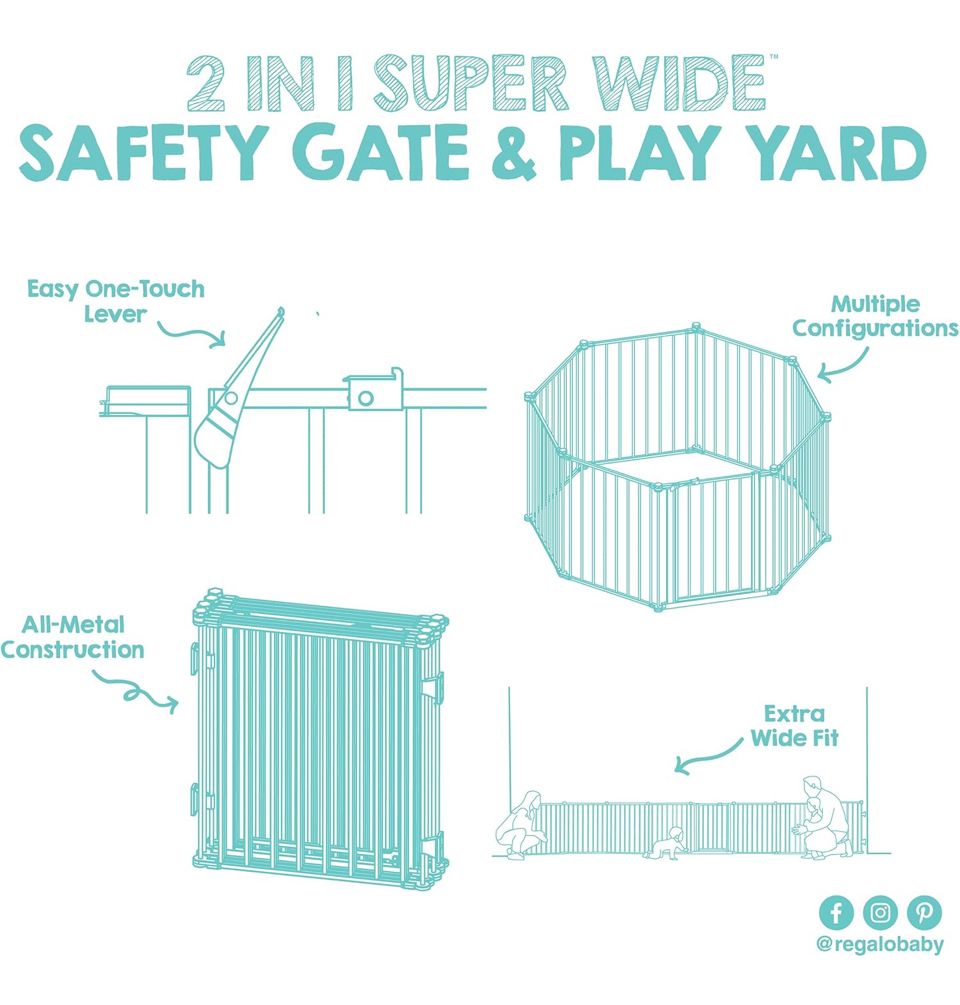 2 IN 1 SUPER WIDE™
SAFETY GATE & PLAY YARD

Easy One-Touch Lever

Multiple Configurations

All-Metal Construction

Extra Wide Fit

@regalobaby