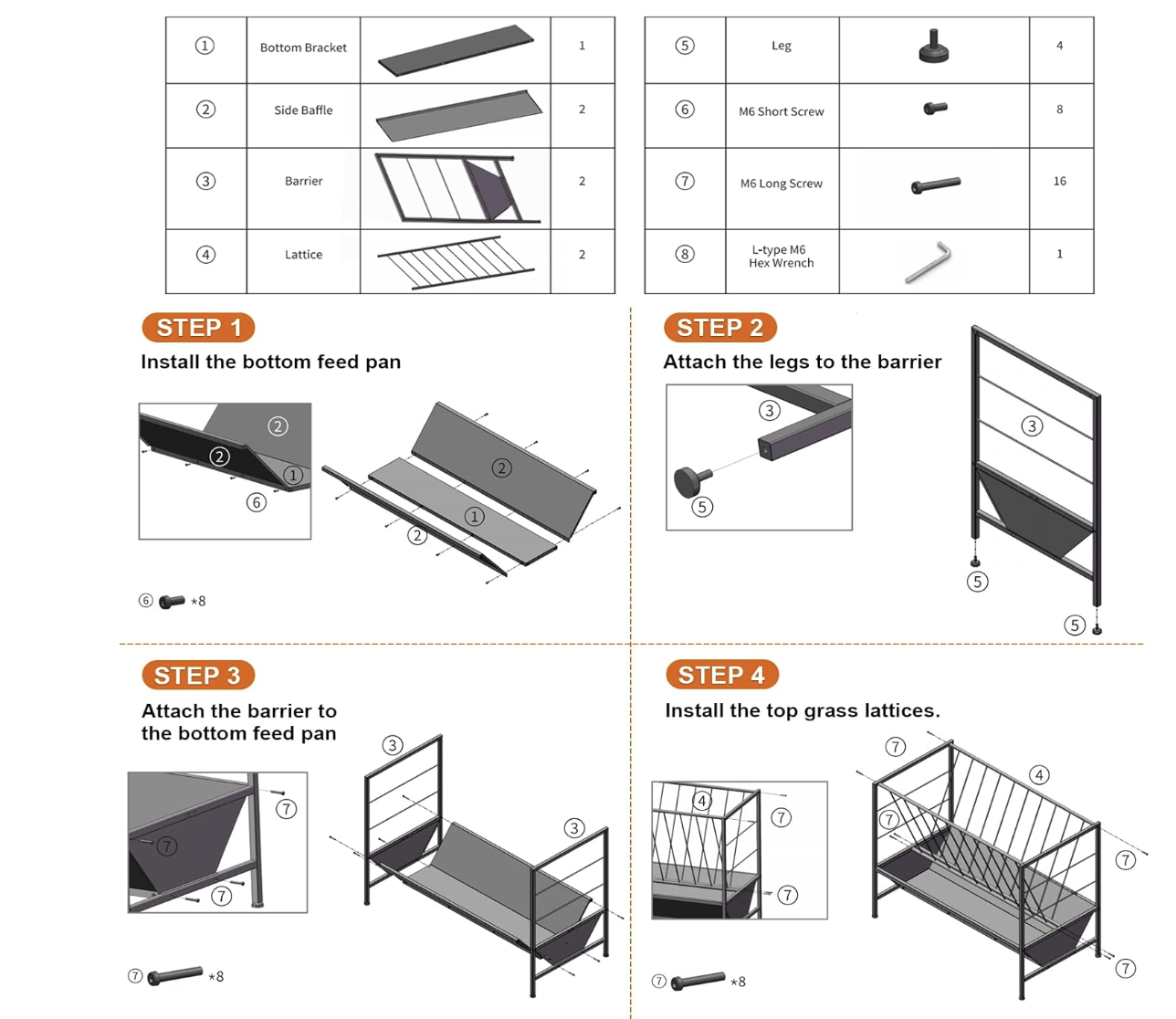 | ① | Bottom Bracket | | 1 |
|---|---|---|---|
| ② | Side Baffle | | 2 |
| ③ | Barrier | | 2 |
| ④ | Lattice | | 2 |

| ⑤ | Leg | | 4 |
|---|---|---|---|
| ⑥ | M6 Short Screw | | 8 |
| ⑦ | M6 Long Screw | | 16 |
| ⑧ | L-type M6 Hex Wrench | | 1 |

STEP 1
Install the bottom feed pan

② ② ① ⑥ ② ① ②

⑥ *8

STEP 2
Attach the legs to the barrier

③ ⑤ ③ ⑤ ⑤

STEP 3
Attach the barrier to the bottom feed pan

⑦ ⑦ ⑦ ③ ③

⑦ *8

STEP 4
Install the top grass lattices.

④ ⑦ ⑦ ⑦ ④ ⑦ ⑦ ⑦

⑦ *8