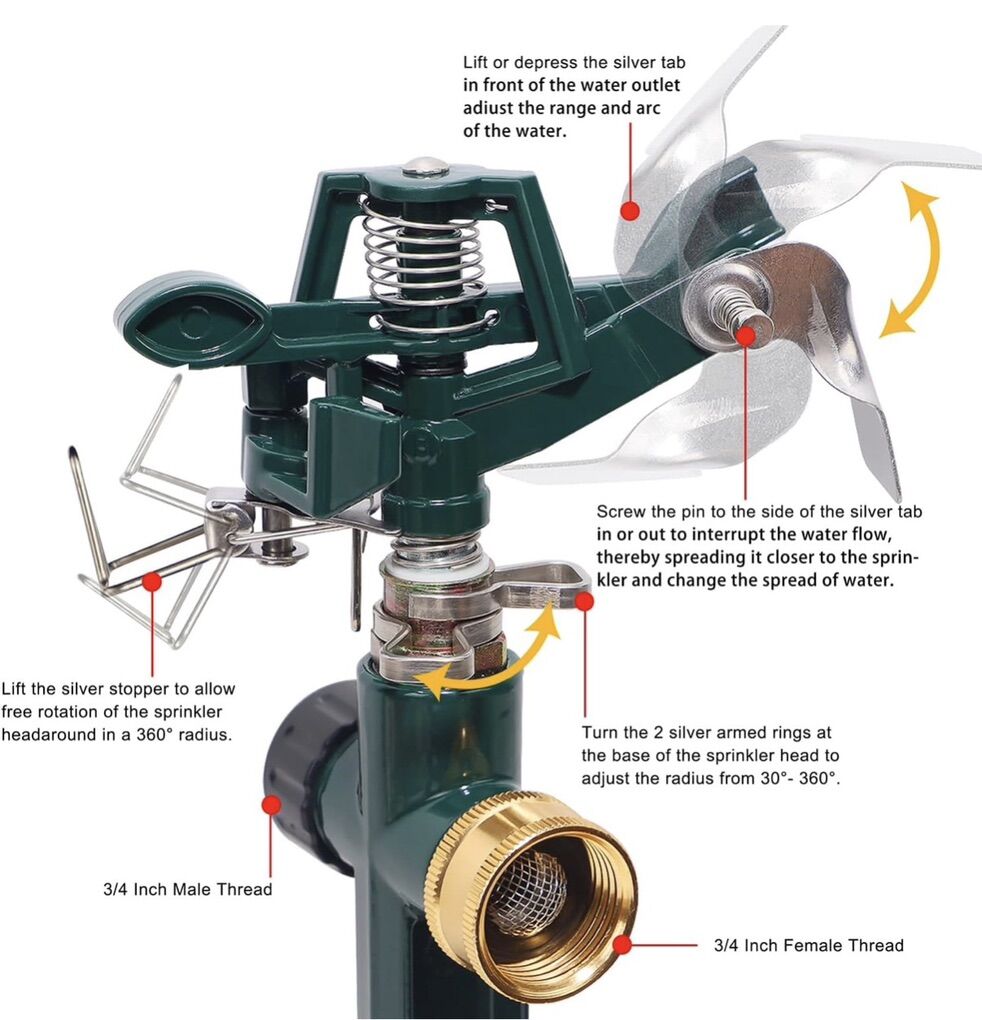 Lift or depress the silver tab in front of the water outlet adiust the range and arc of the water.

Screw the pin to the side of the silver tab in or out to interrupt the water flow, thereby spreading it closer to the sprinkler and change the spread of water.

Lift the silver stopper to allow free rotation of the sprinkler headaround in a 360° radius.

Turn the 2 silver armed rings at the base of the sprinkler head to adjust the radius from 30°- 360°.

3/4 Inch Male Thread

3/4 Inch Female Thread