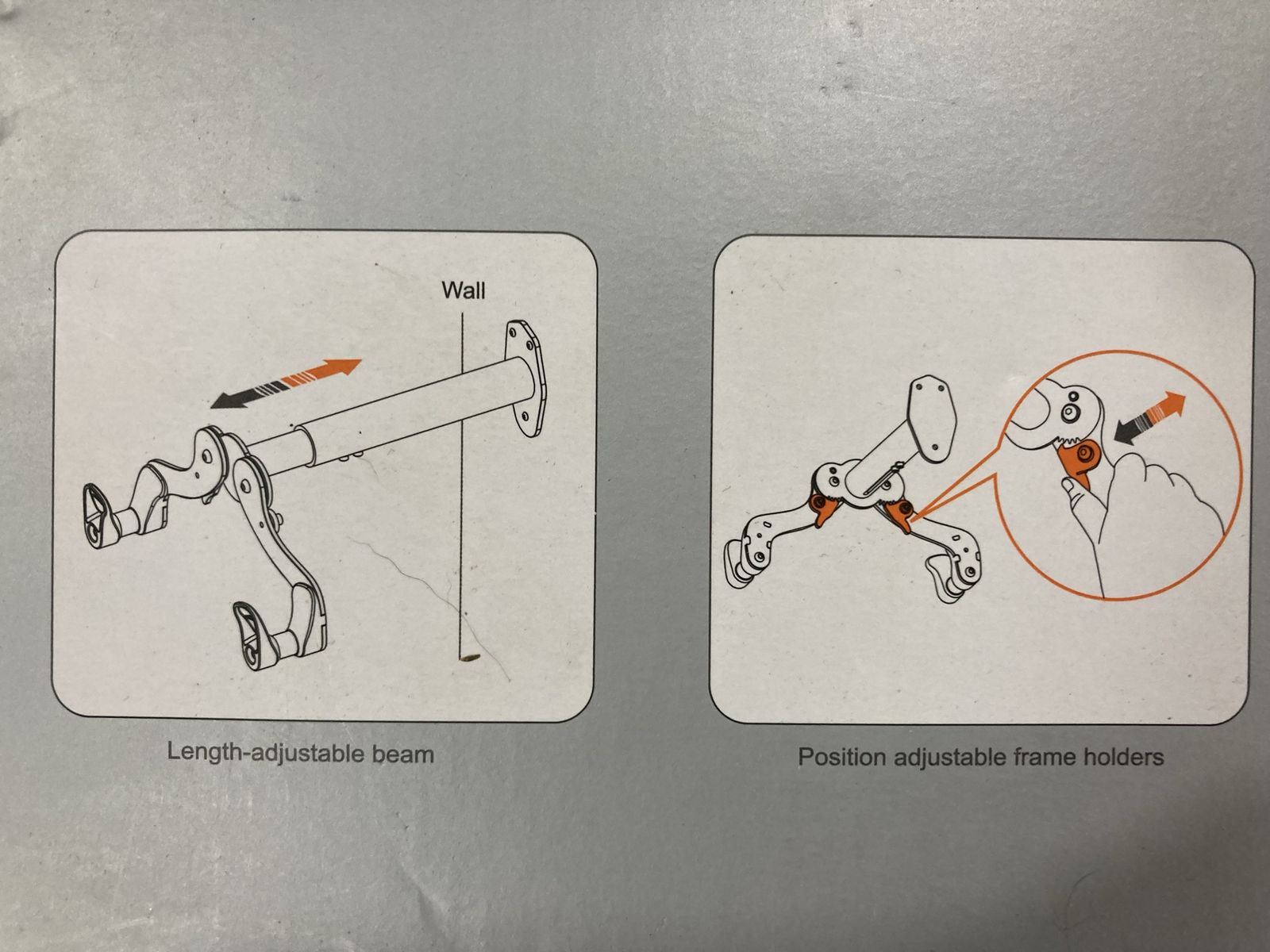 Wall

Length-adjustable beam

Position adjustable frame holders