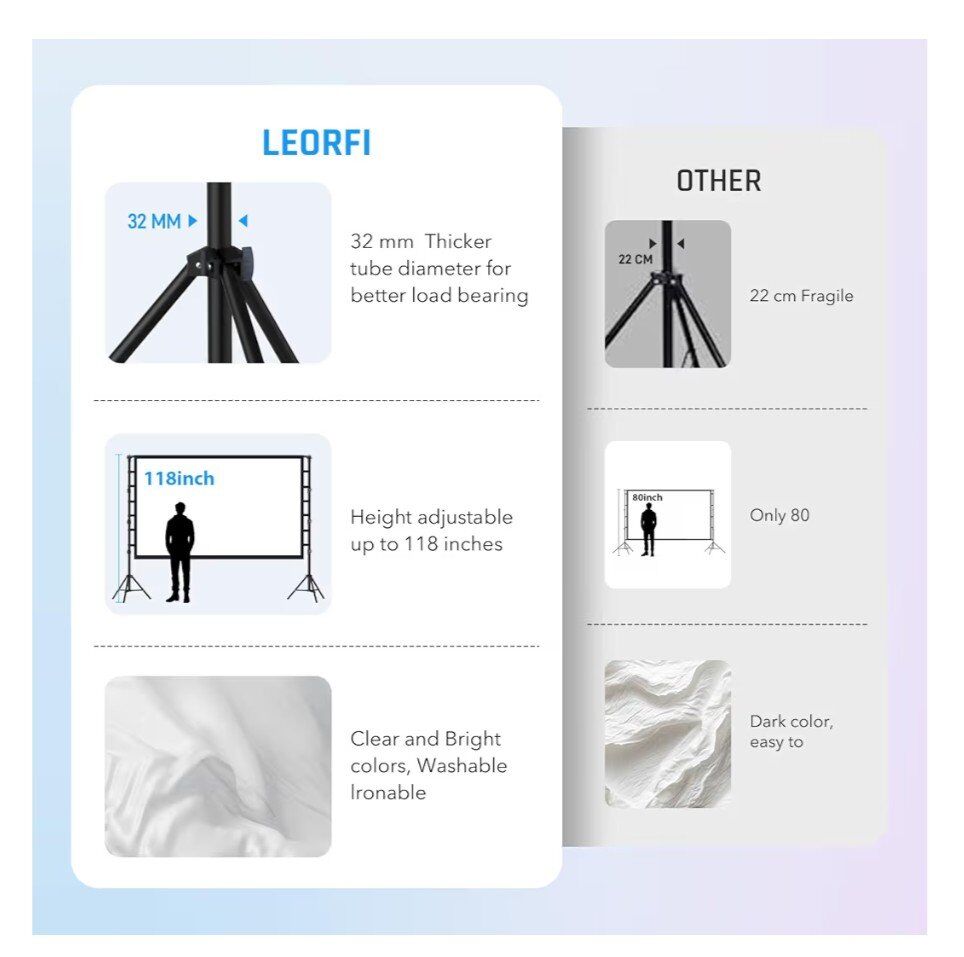 LEORFI

32 MM

32 mm Thicker tube diameter for better load bearing

118inch

Height adjustable up to 118 inches

Clear and Bright colors, Washable Ironable

OTHER

22 CM

22 cm Fragile

80inch

Only 80

Dark color, easy to