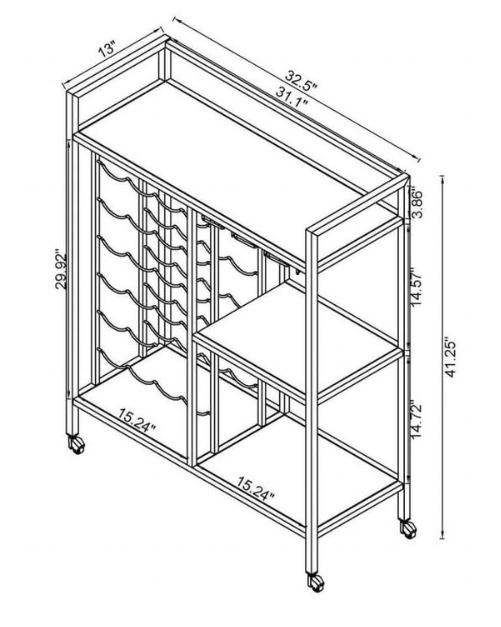 13"
32.5"
31.1"
3.86"
29.92"
14.57"
41.25"
14.72"
15.24"
15.24"