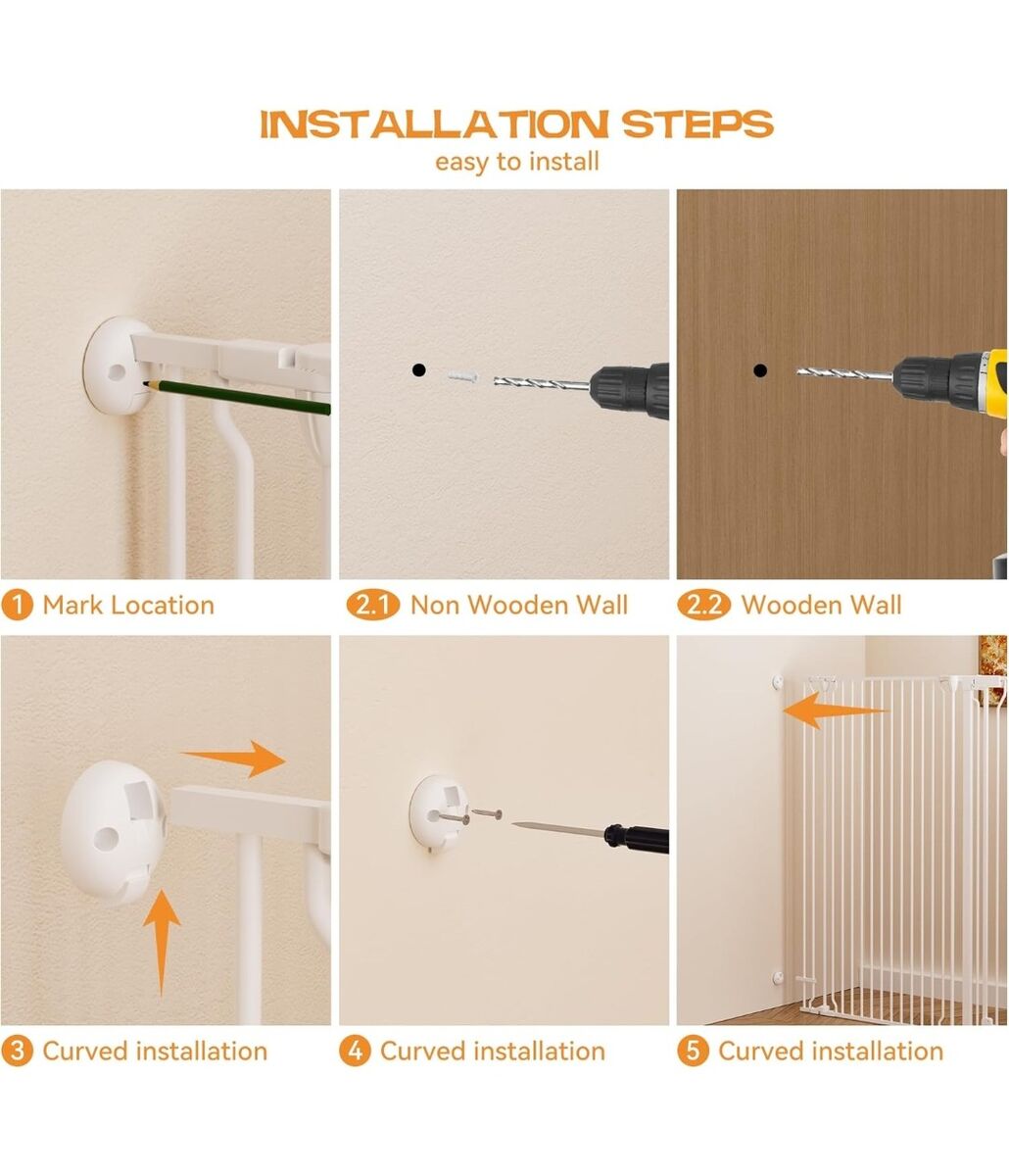 INSTALLATION STEPS
easy to install

1 Mark Location

2.1 Non Wooden Wall

2.2 Wooden Wall

3 Curved installation

4 Curved installation

5 Curved installation