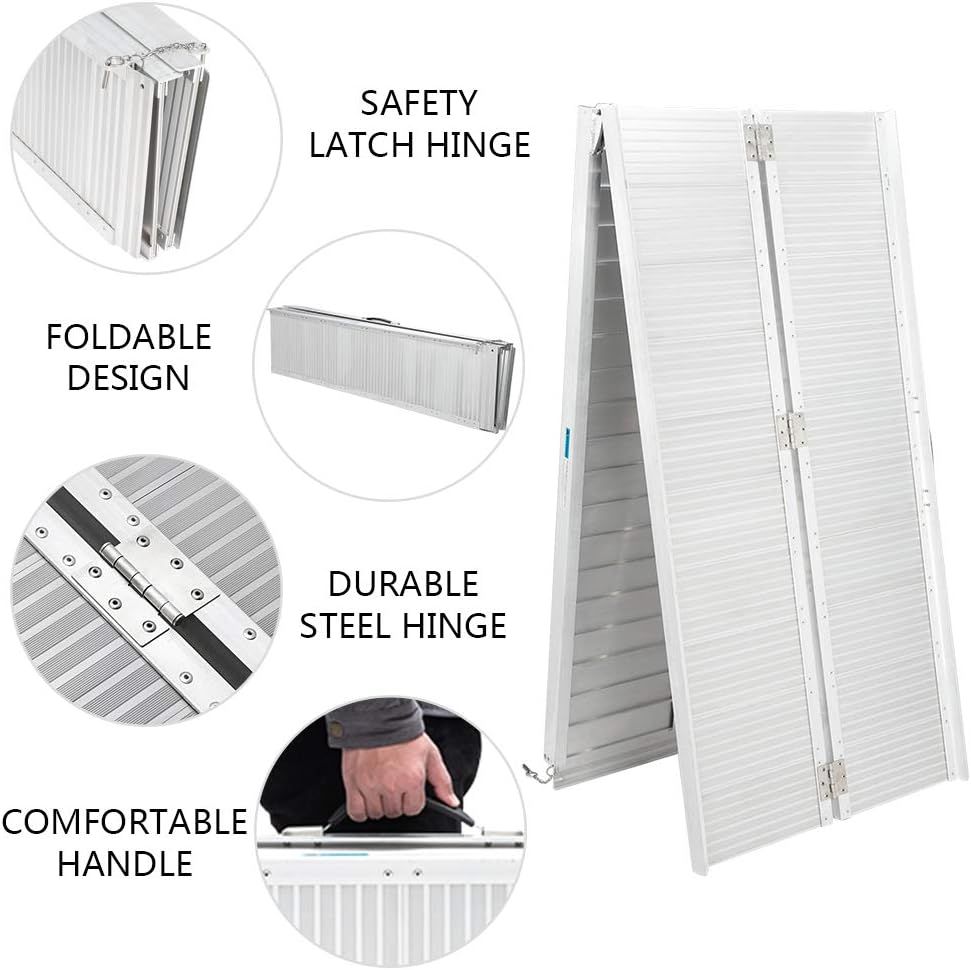 SAFETY
LATCH HINGE

FOLDABLE
DESIGN

DURABLE
STEEL HINGE

COMFORTABLE
HANDLE