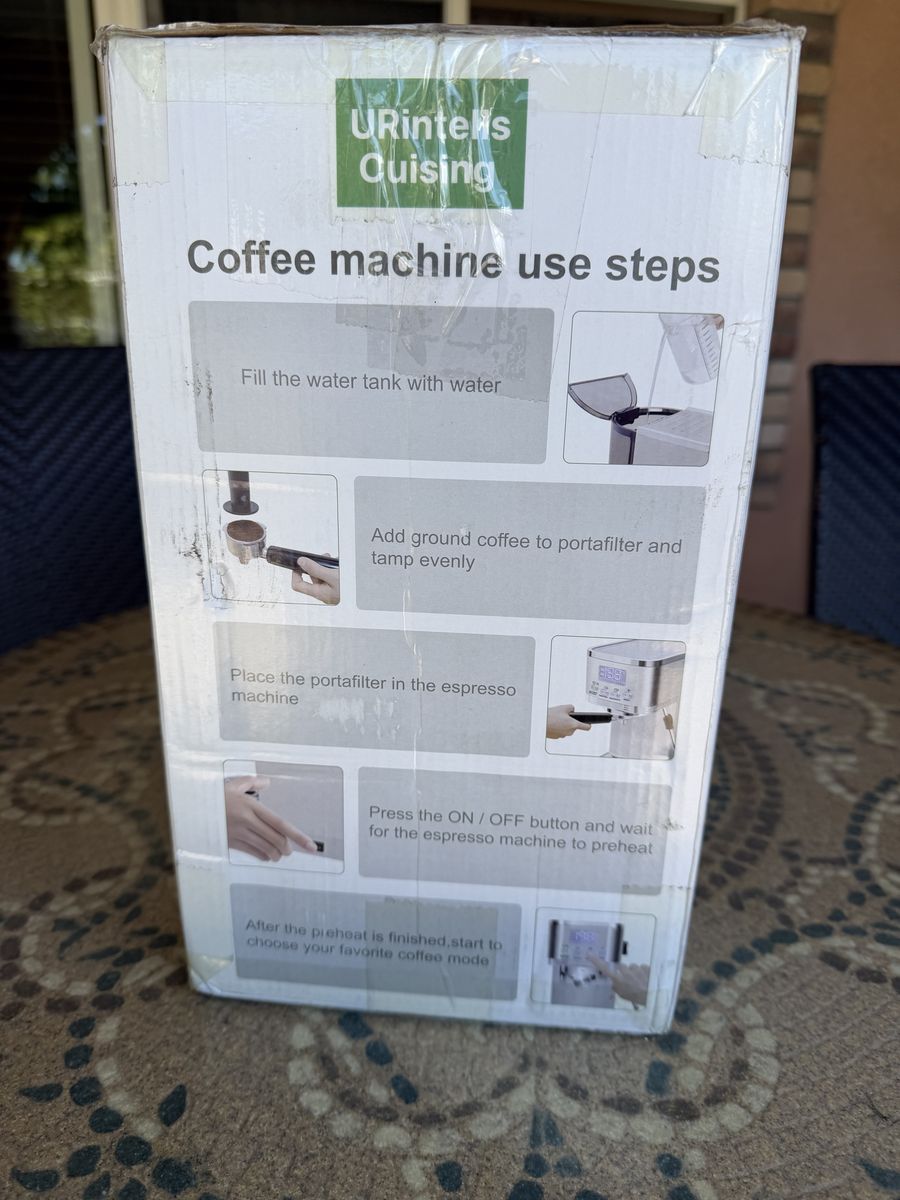 URintells
Cuising

Coffee machine use steps

Fill the water tank with water

Add ground coffee to portafilter and tamp evenly

Place the portafilter in the espresso machine

Press the ON / OFF button and wait for the espresso machine to preheat

After the preheat is finished,start to choose your favorite coffee mode