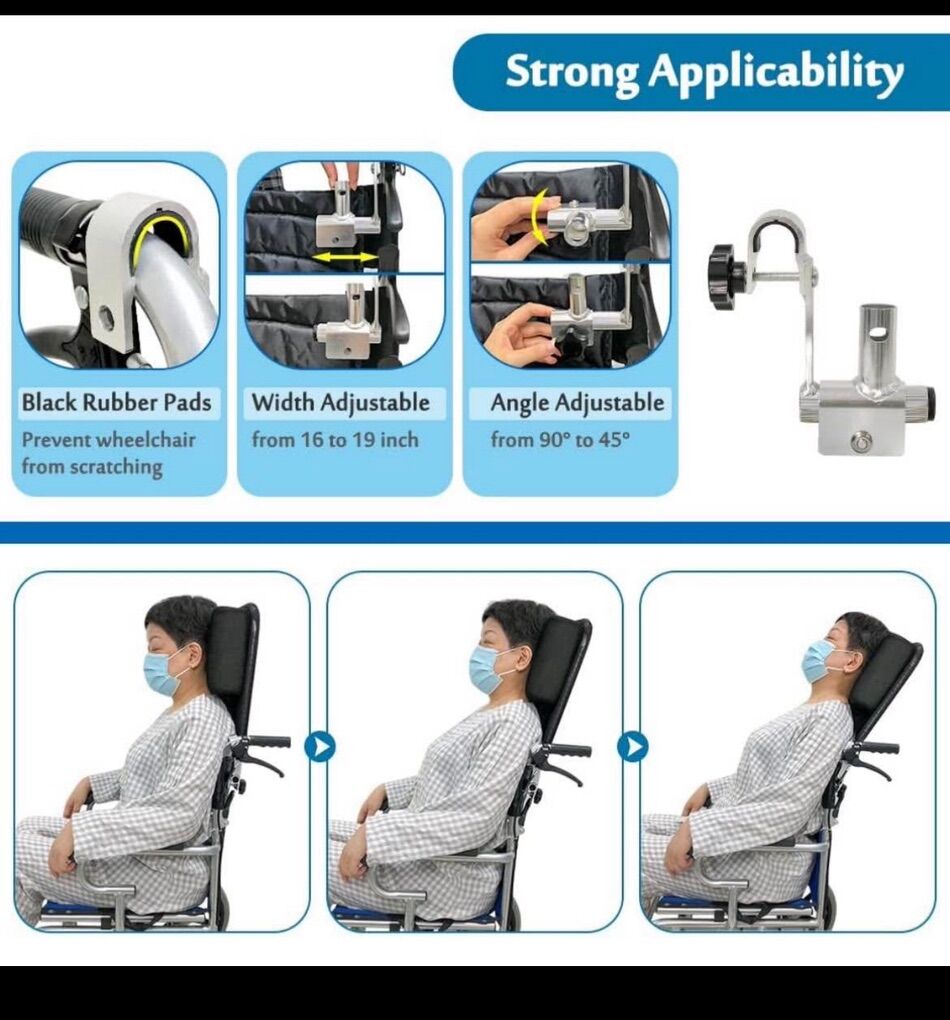 Strong Applicability

Black Rubber Pads
Prevent wheelchair from scratching

Width Adjustable
from 16 to 19 inch

Angle Adjustable
from 90° to 45°