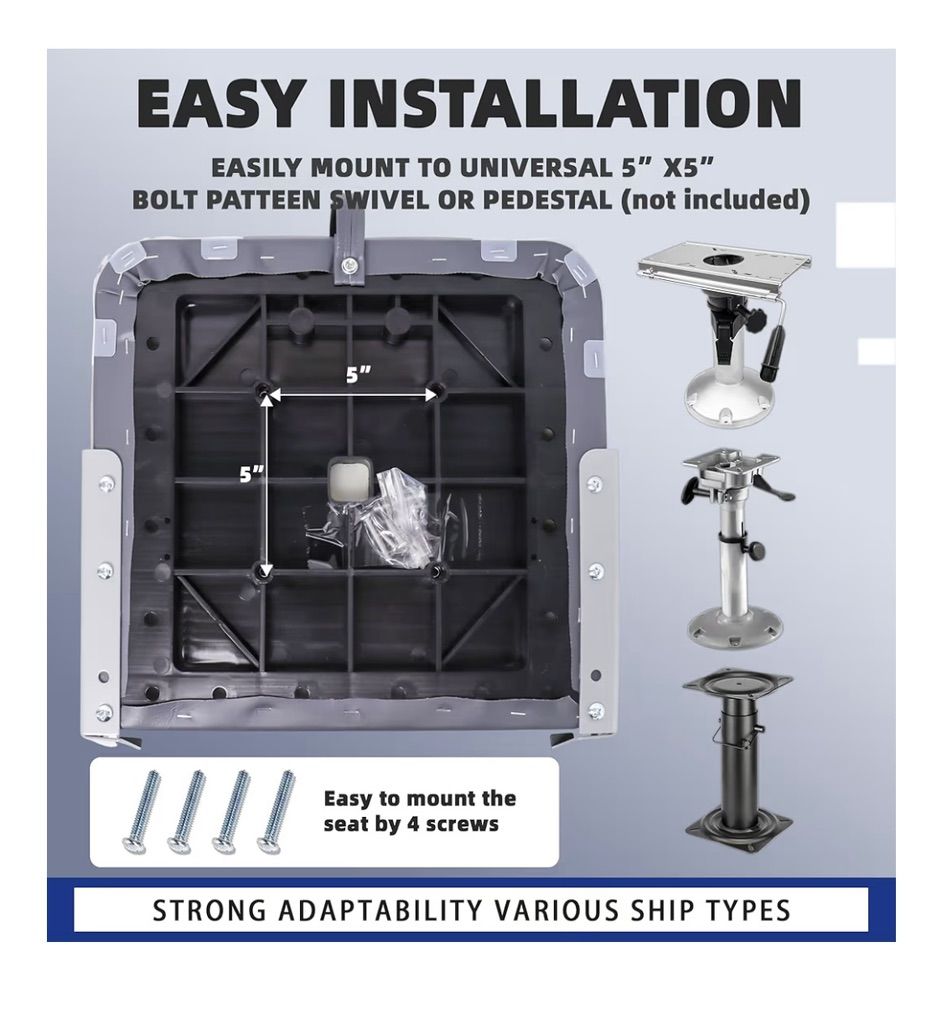 EASY INSTALLATION

EASILY MOUNT TO UNIVERSAL 5" X5" BOLT PATTEEN SWIVEL OR PEDESTAL (not included)

5"

5"

Easy to mount the seat by 4 screws

STRONG ADAPTABILITY VARIOUS SHIP TYPES