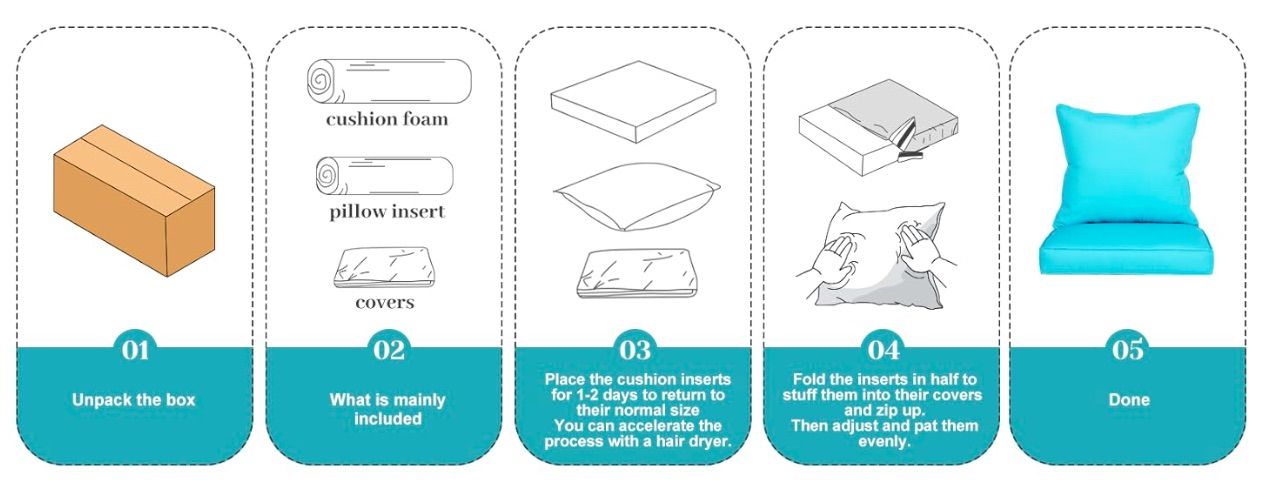 01

Unpack the box

cushion foam

pillow insert

covers

02

What is mainly included

03

Place the cushion inserts for 1-2 days to return to their normal size
You can accelerate the process with a hair dryer.

04

Fold the inserts in half to stuff them into their covers and zip up.
Then adjust and pat them evenly.

05

Done