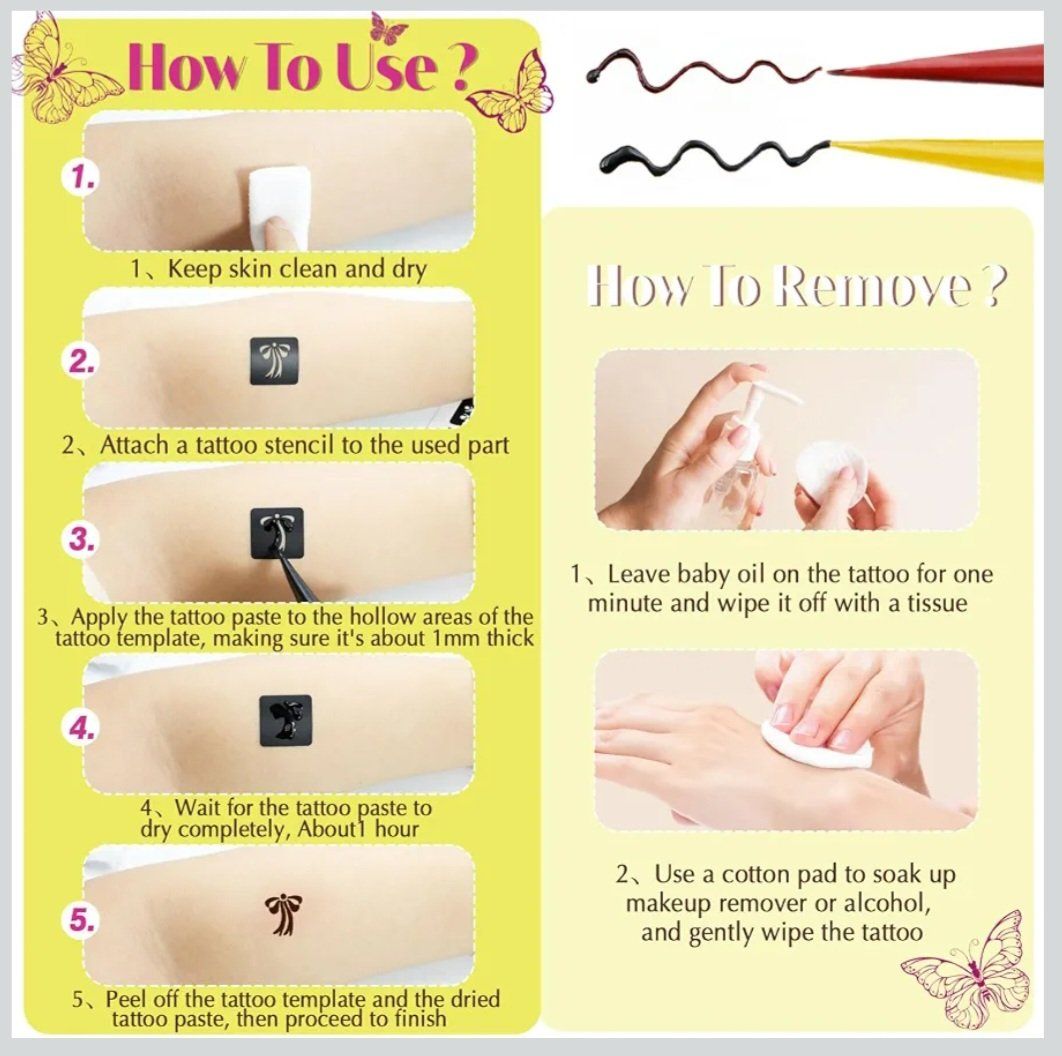 How To Use ?

1.
1、Keep skin clean and dry

2.
2、Attach a tattoo stencil to the used part

3.
3、Apply the tattoo paste to the hollow areas of the tattoo template, making sure it's about 1mm thick

4.
4、Wait for the tattoo paste to dry completely, About1 hour

5.
5、Peel off the tattoo template and the dried tattoo paste, then proceed to finish

How To Remove ?

1、Leave baby oil on the tattoo for one minute and wipe it off with a tissue

2、Use a cotton pad to soak up makeup remover or alcohol, and gently wipe the tattoo