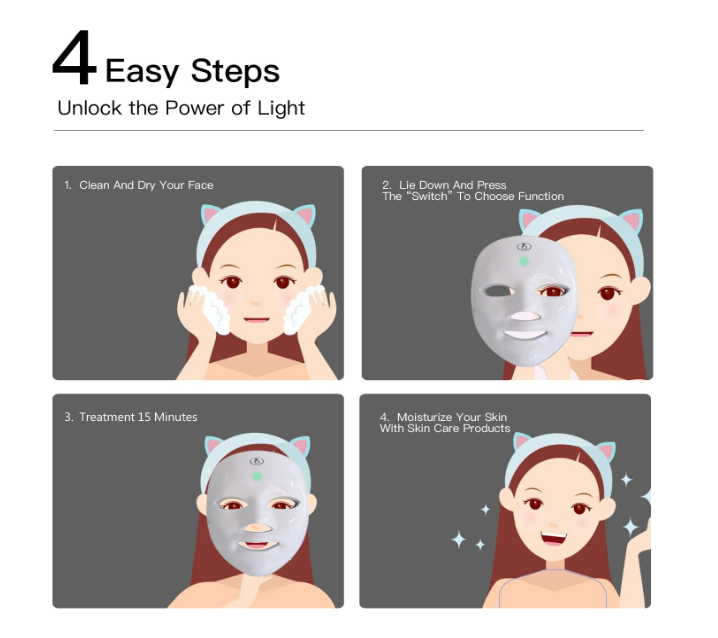 4 Easy Steps
Unlock the Power of Light

1. Clean And Dry Your Face

2. Lie Down And Press The "Switch" To Choose Function

3. Treatment 15 Minutes

4. Moisturize Your Skin With Skin Care Products