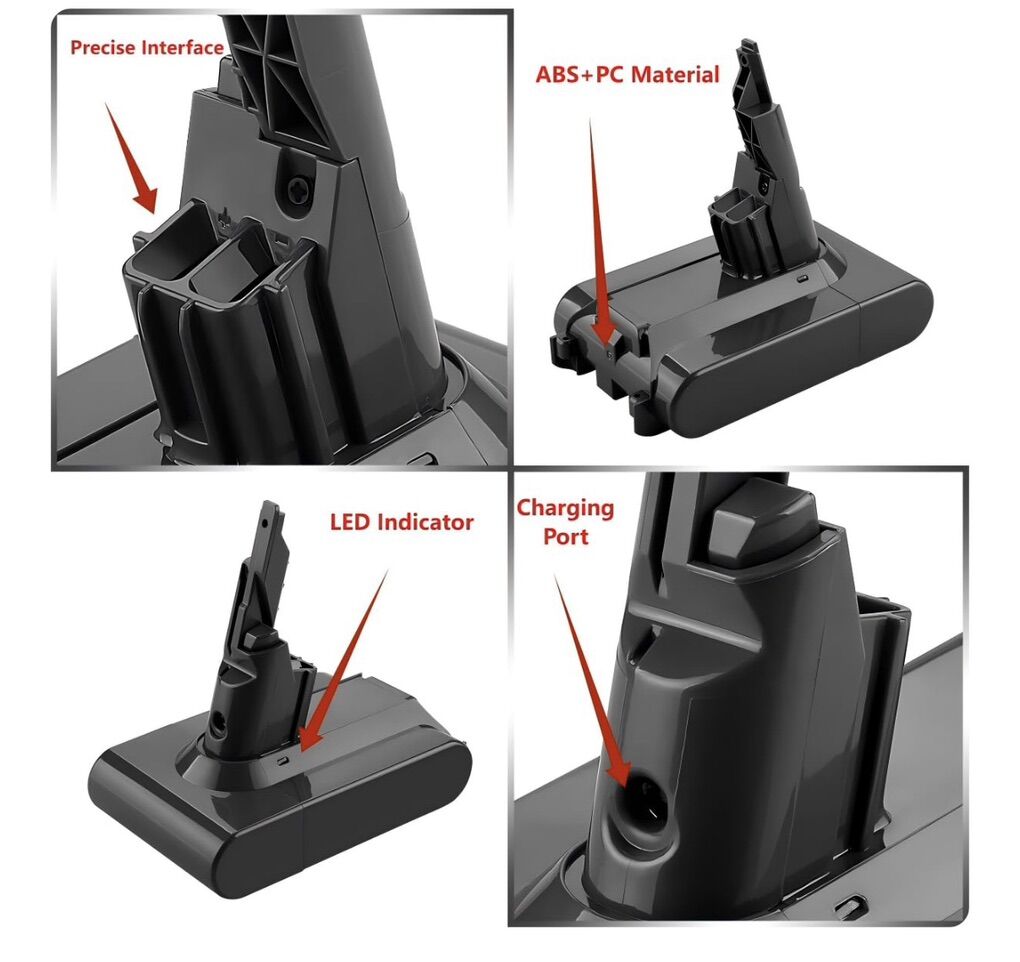 Precise Interface

ABS+PC Material

LED Indicator

Charging Port