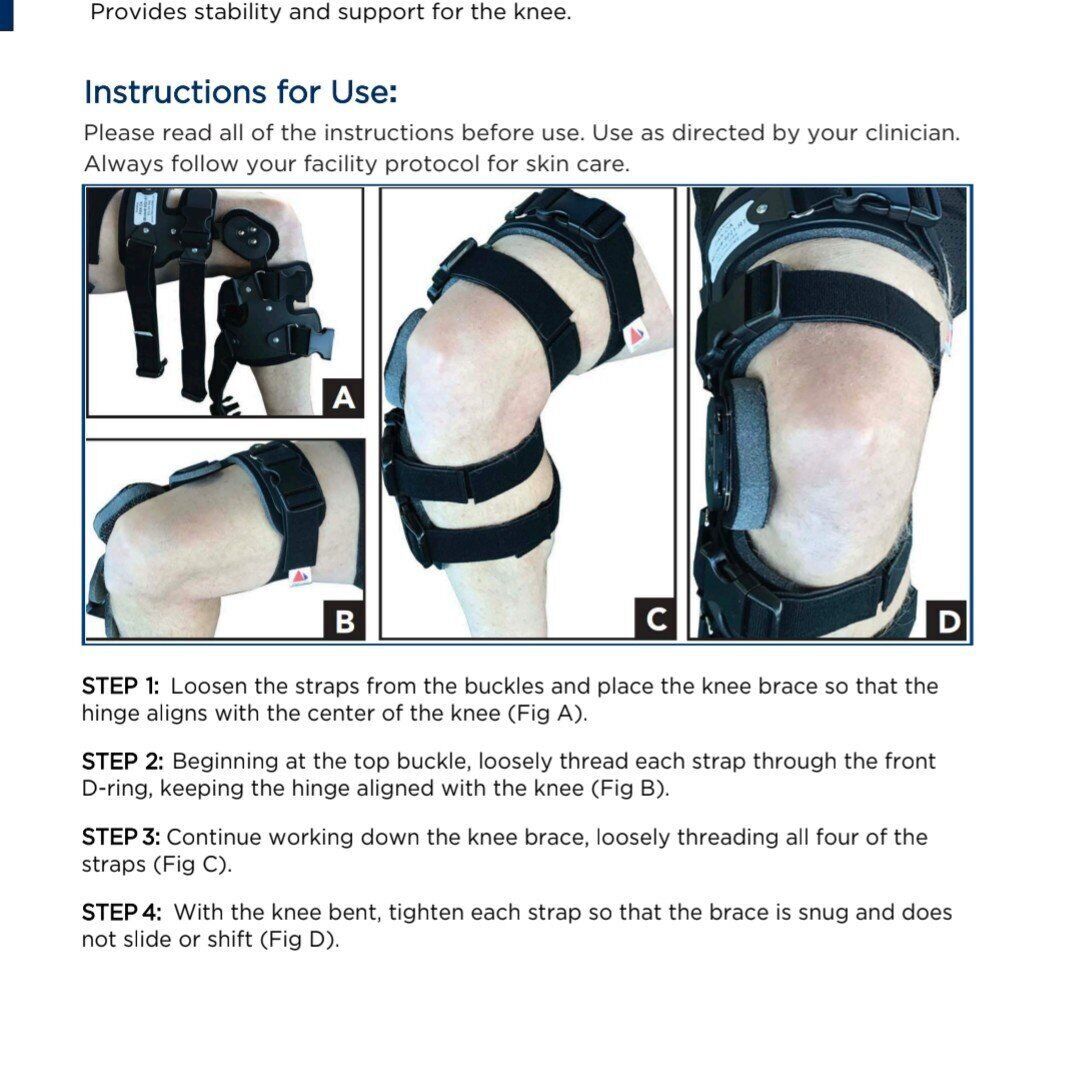 Provides stability and support for the knee.

Instructions for Use:

Please read all of the instructions before use. Use as directed by your clinician. Always follow your facility protocol for skin care.

A

B

C

D

STEP 1: Loosen the straps from the buckles and place the knee brace so that the hinge aligns with the center of the knee (Fig A).

STEP 2: Beginning at the top buckle, loosely thread each strap through the front D-ring, keeping the hinge aligned with the knee (Fig B).

STEP 3: Continue working down the knee brace, loosely threading all four of the straps (Fig C).

STEP 4: With the knee bent, tighten each strap so that the brace is snug and does not slide or shift (Fig D).