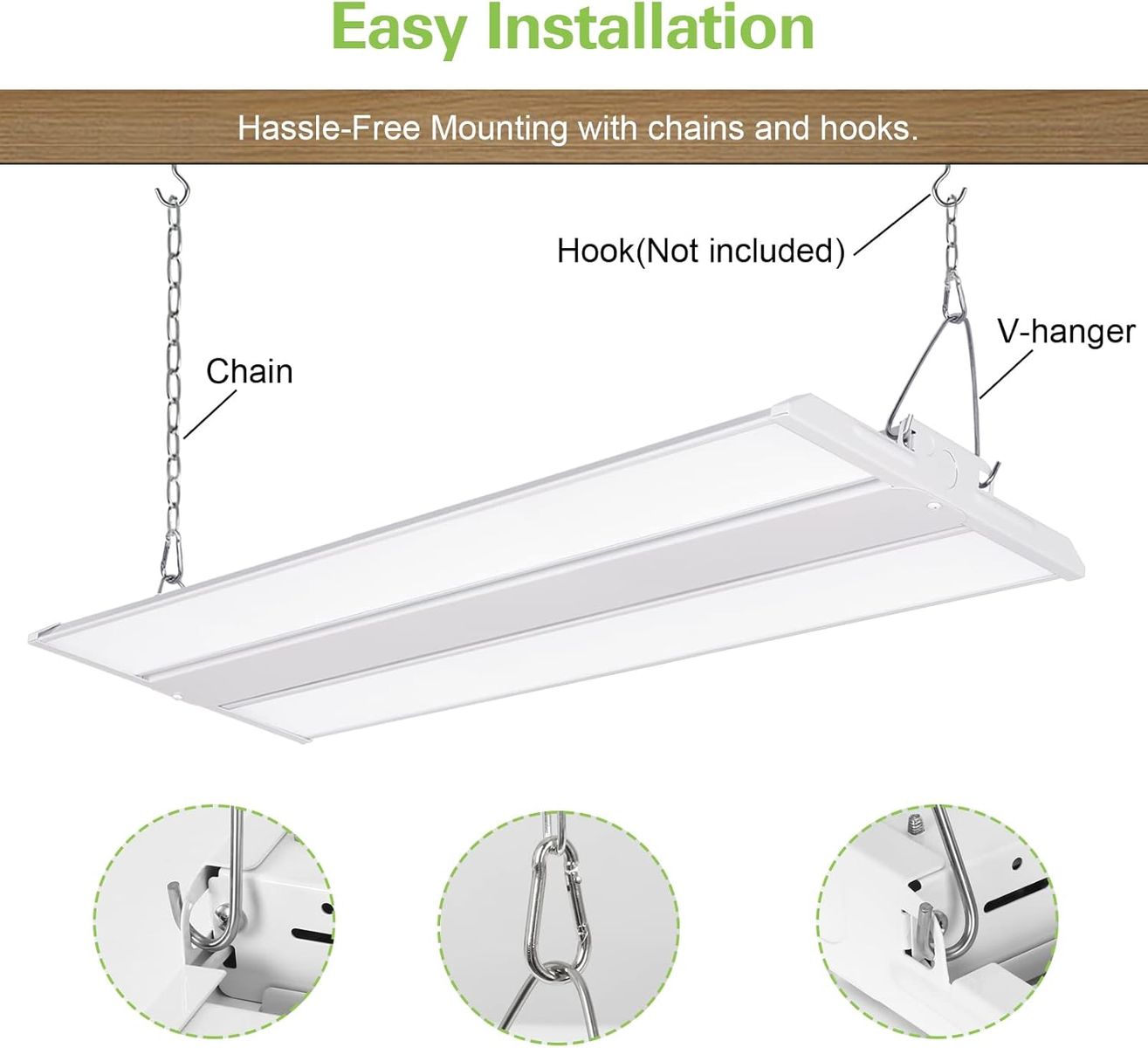 Easy Installation

Hassle-Free Mounting with chains and hooks.

Hook(Not included)

V-hanger

Chain