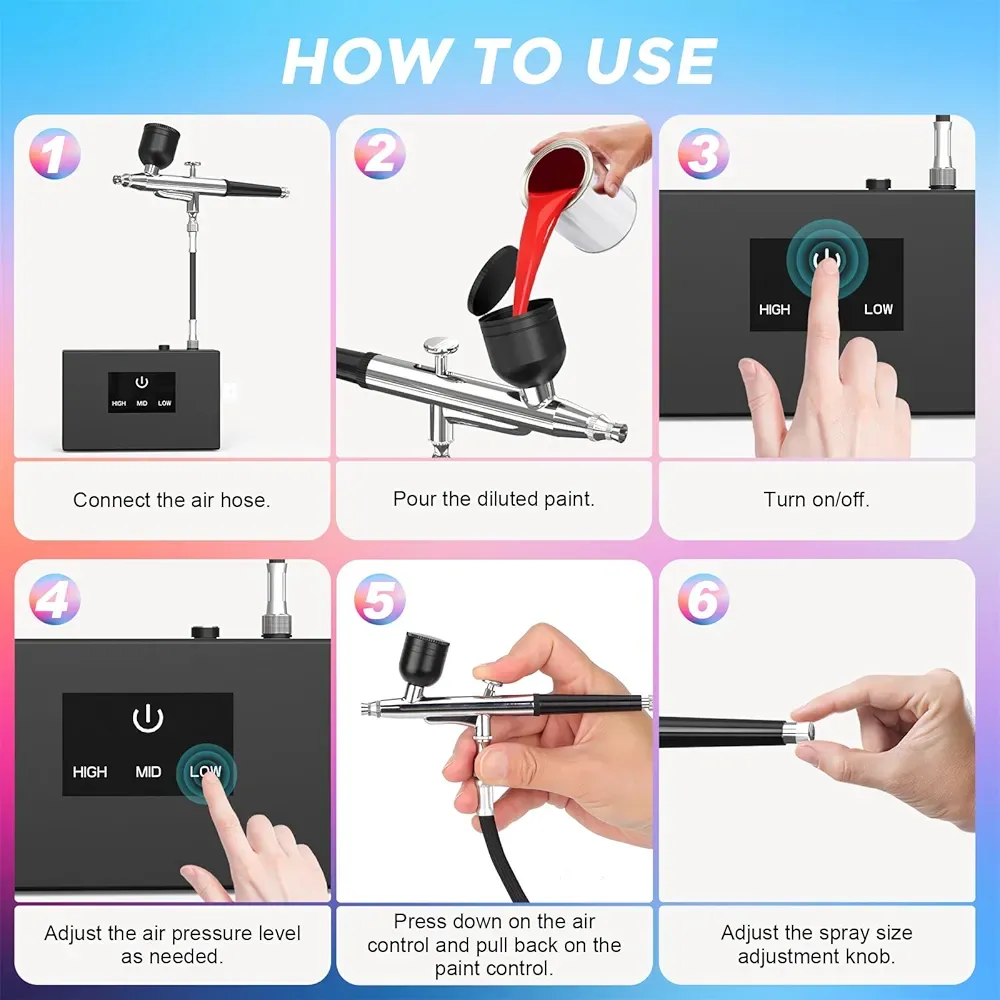 HOW TO USE

1

HIGH MID LOW

Connect the air hose.

2

Pour the diluted paint.

3

HIGH LOW

Turn on/off.

4

HIGH MID LOW

Adjust the air pressure level as needed.

5

Press down on the air control and pull back on the paint control.

6

Adjust the spray size adjustment knob.