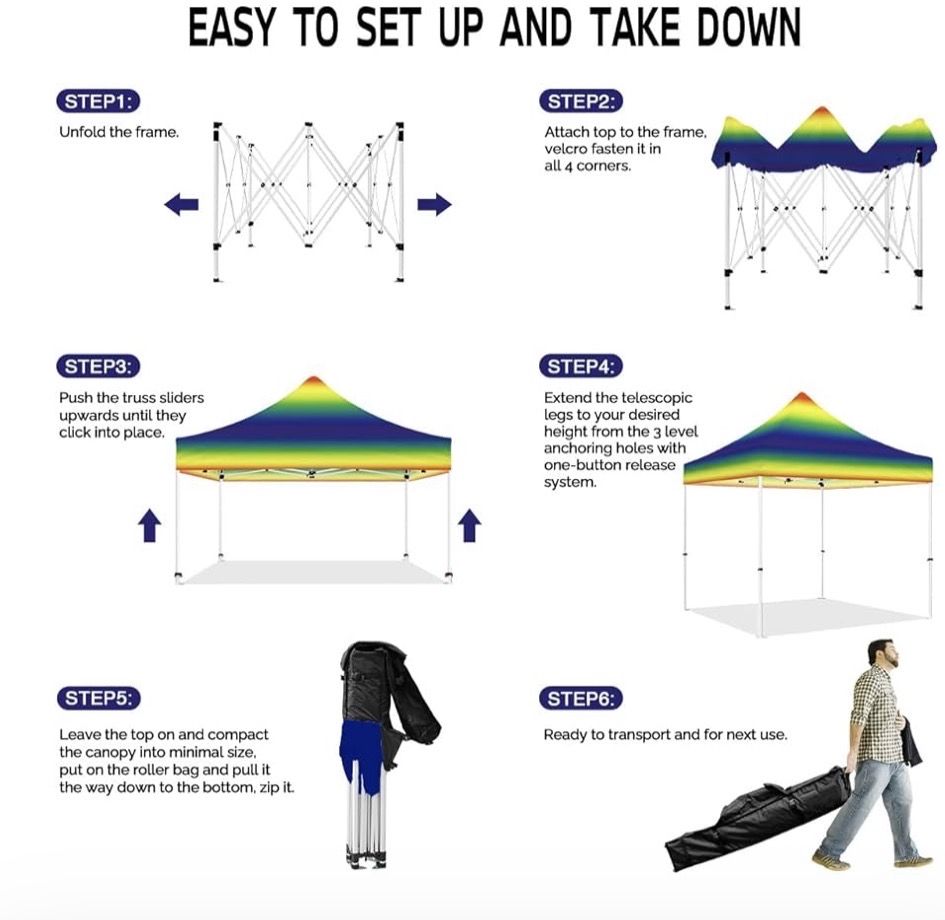 EASY TO SET UP AND TAKE DOWN

STEP1:
Unfold the frame.

STEP2:
Attach top to the frame, velcro fasten it in all 4 corners.

STEP3:
Push the truss sliders upwards until they click into place.

STEP4:
Extend the telescopic legs to your desired height from the 3 level anchoring holes with one-button release system.

STEP5:
Leave the top on and compact the canopy into minimal size, put on the roller bag and pull it the way down to the bottom, zip it.

STEP6:
Ready to transport and for next use.