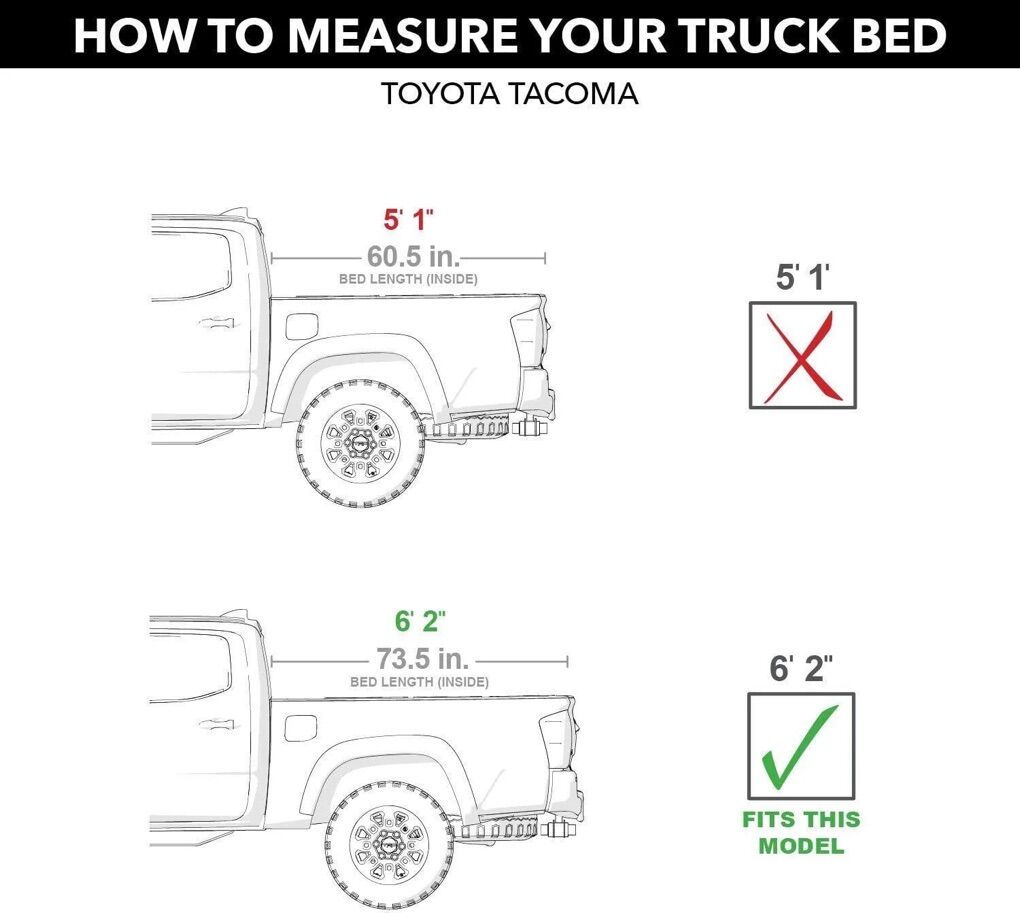 HOW TO MEASURE YOUR TRUCK BED

TOYOTA TACOMA

5' 1"
60.5 in.
BED LENGTH (INSIDE)

5' 1'

6' 2"
73.5 in.
BED LENGTH (INSIDE)

6' 2"

FITS THIS MODEL