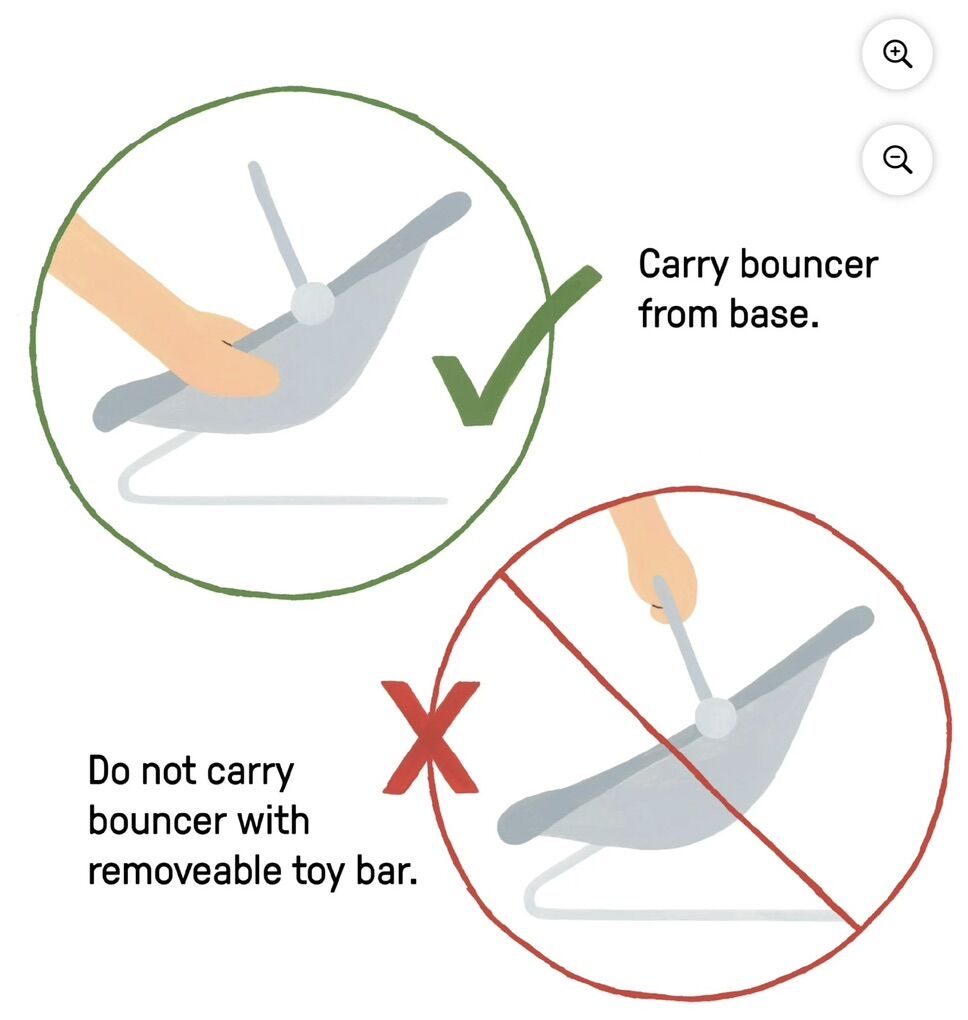 Carry bouncer from base.

Do not carry bouncer with removeable toy bar.