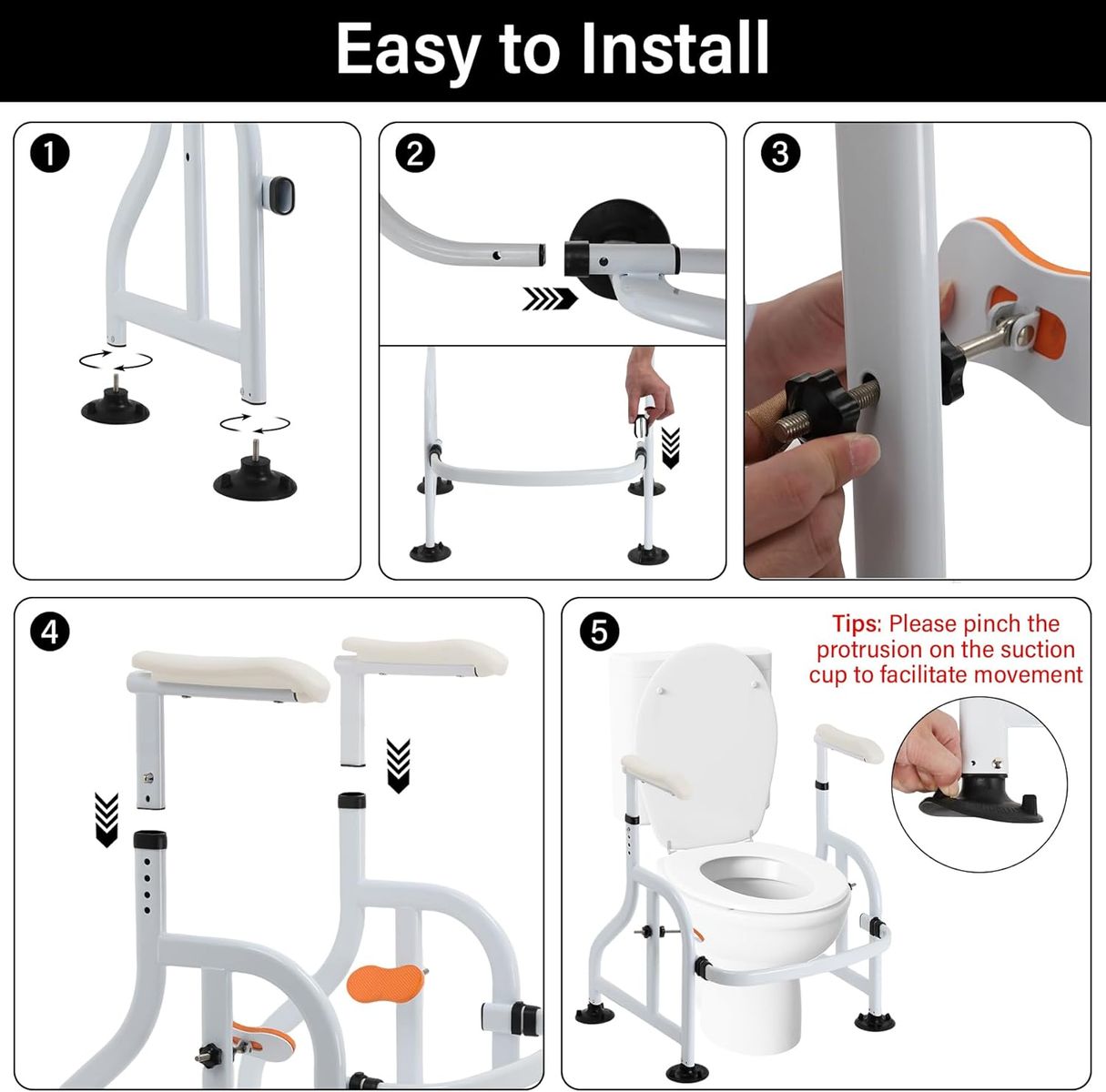 Easy to Install

1

2

3

4

5

Tips: Please pinch the protrusion on the suction cup to facilitate movement