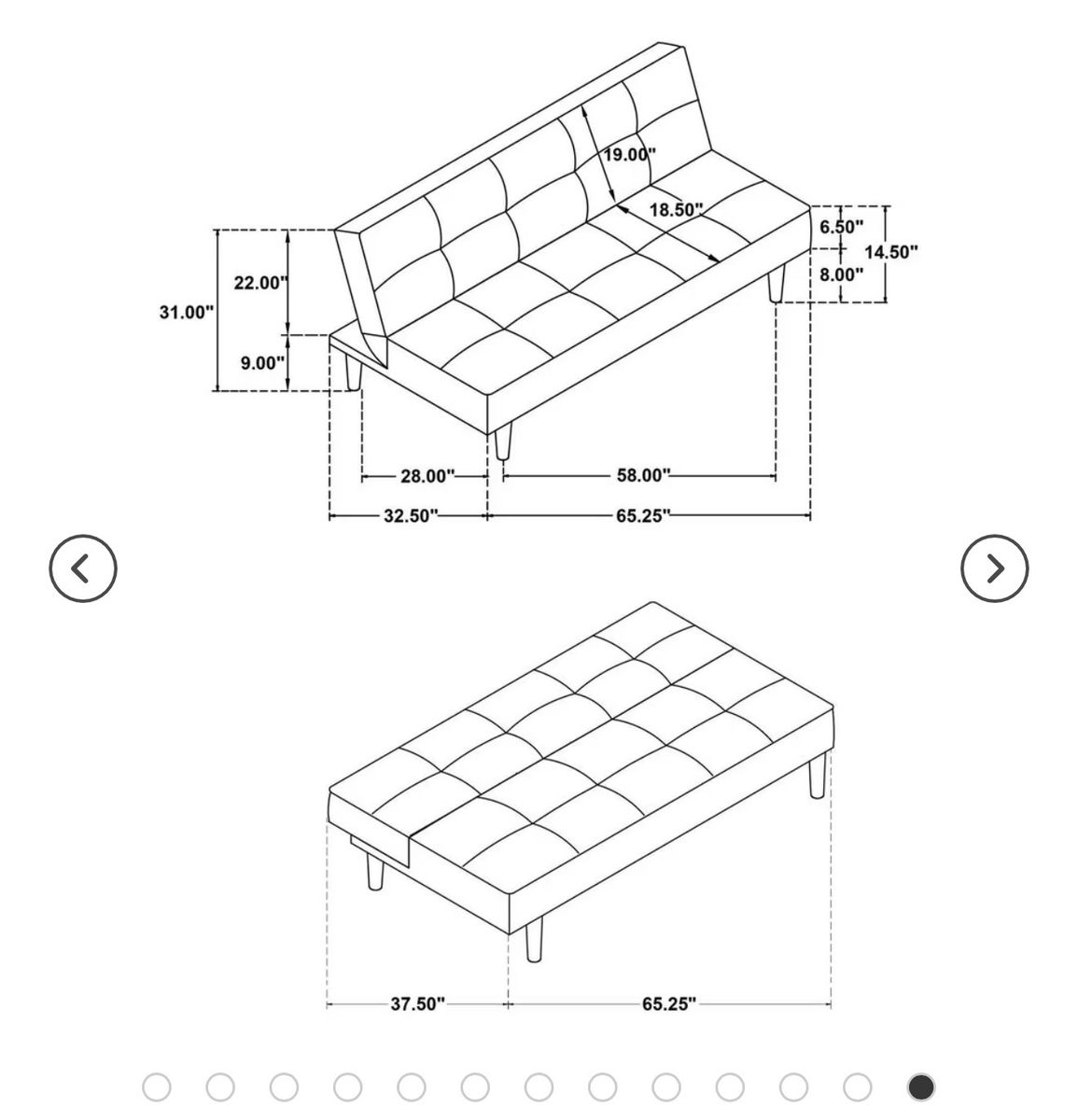 19.00"
18.50"
6.50"
14.50"
8.00"
22.00"
31.00"
9.00"
28.00"
58.00"
32.50"
65.25"
37.50"
65.25"