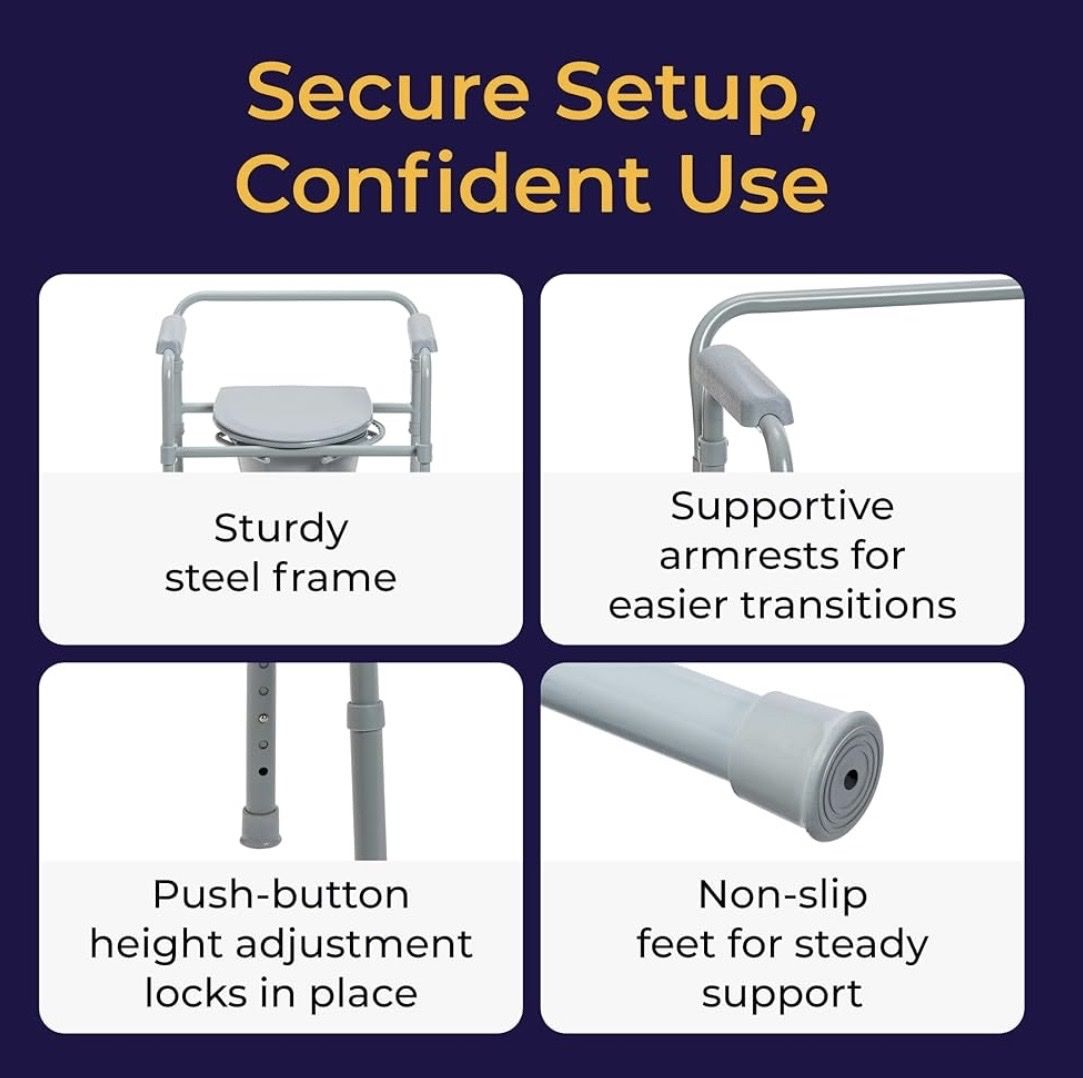 Secure Setup, Confident Use

Sturdy steel frame

Supportive armrests for easier transitions

Push-button height adjustment locks in place

Non-slip feet for steady support