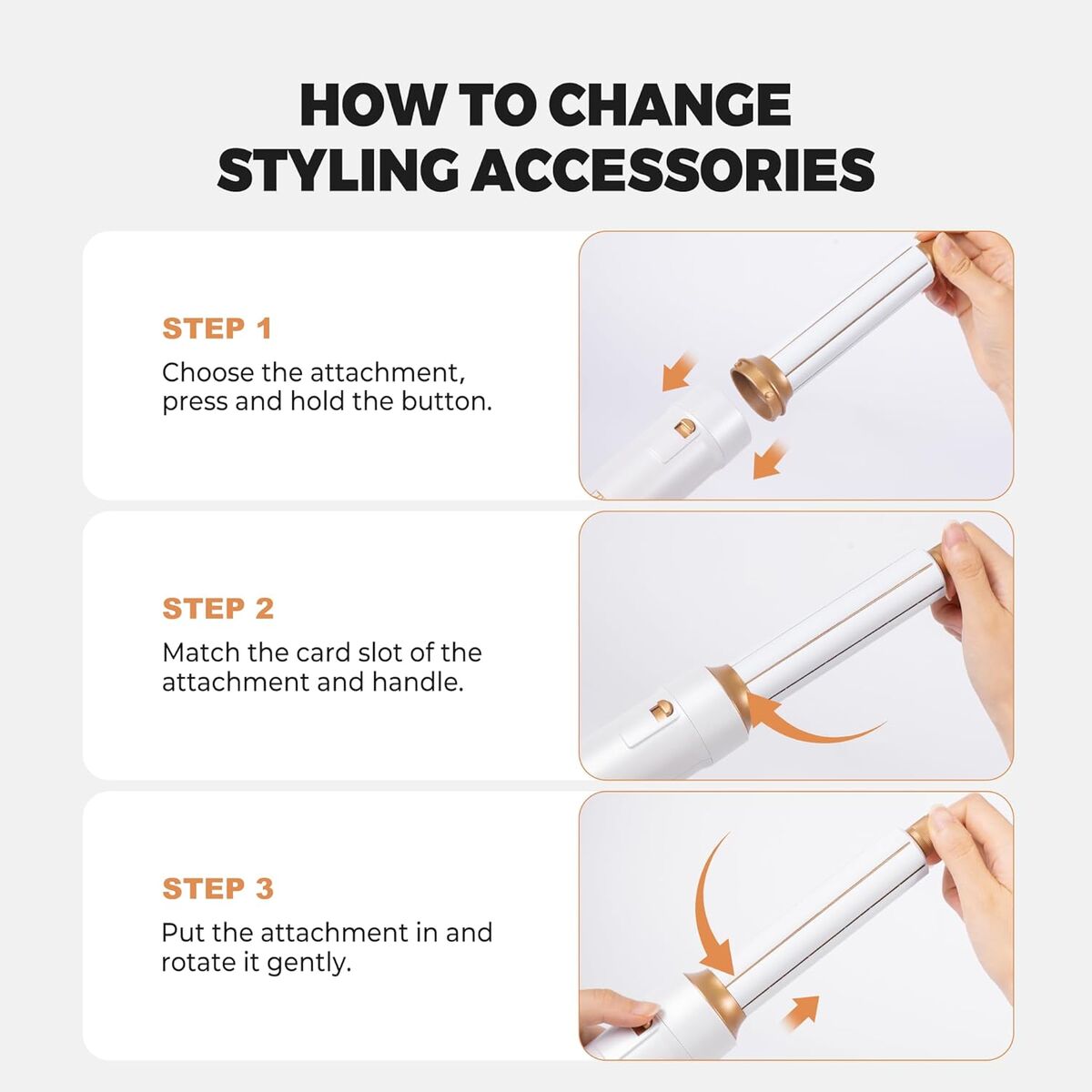 HOW TO CHANGE STYLING ACCESSORIES

STEP 1

Choose the attachment, press and hold the button.

STEP 2

Match the card slot of the attachment and handle.

STEP 3

Put the attachment in and rotate it gently.