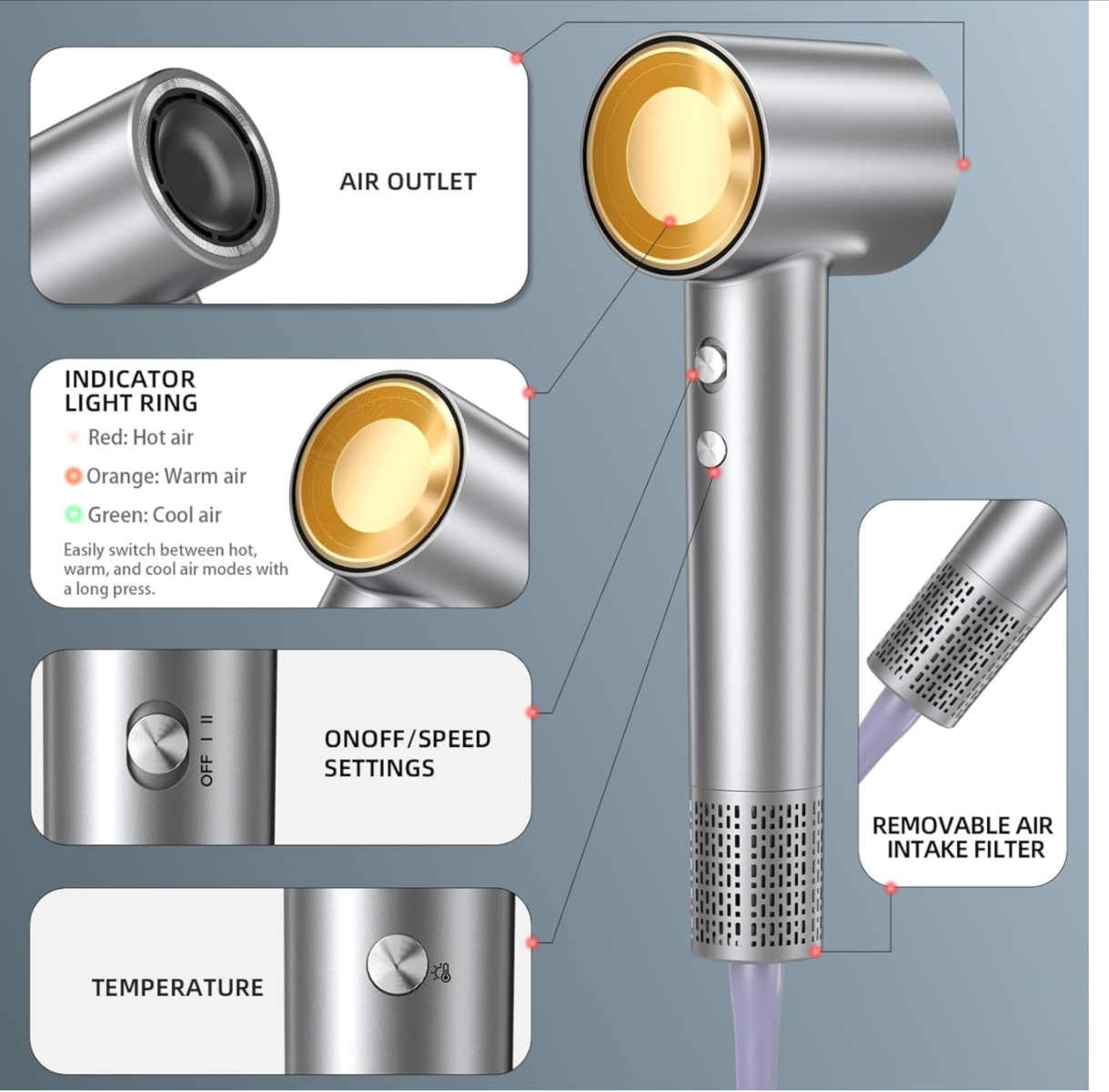 AIR OUTLET

INDICATOR LIGHT RING

Red: Hot air

Orange: Warm air

Green: Cool air

Easily switch between hot, warm, and cool air modes with a long press.

OFF I II

ONOFF/SPEED SETTINGS

TEMPERATURE

REMOVABLE AIR INTAKE FILTER