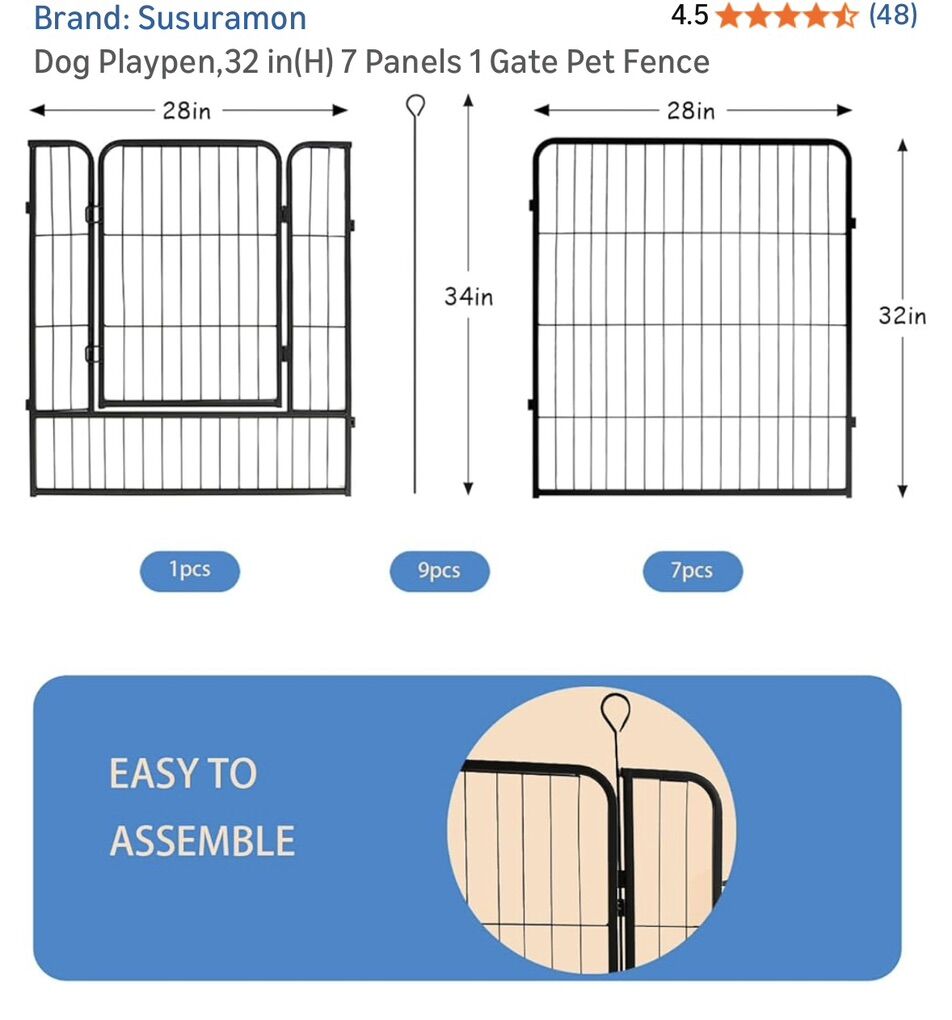 Brand: Susuramon
4.5 (48)
Dog Playpen,32 in(H) 7 Panels 1 Gate Pet Fence

28in
34in
28in
32in

1pcs
9pcs
7pcs

EASY TO
ASSEMBLE