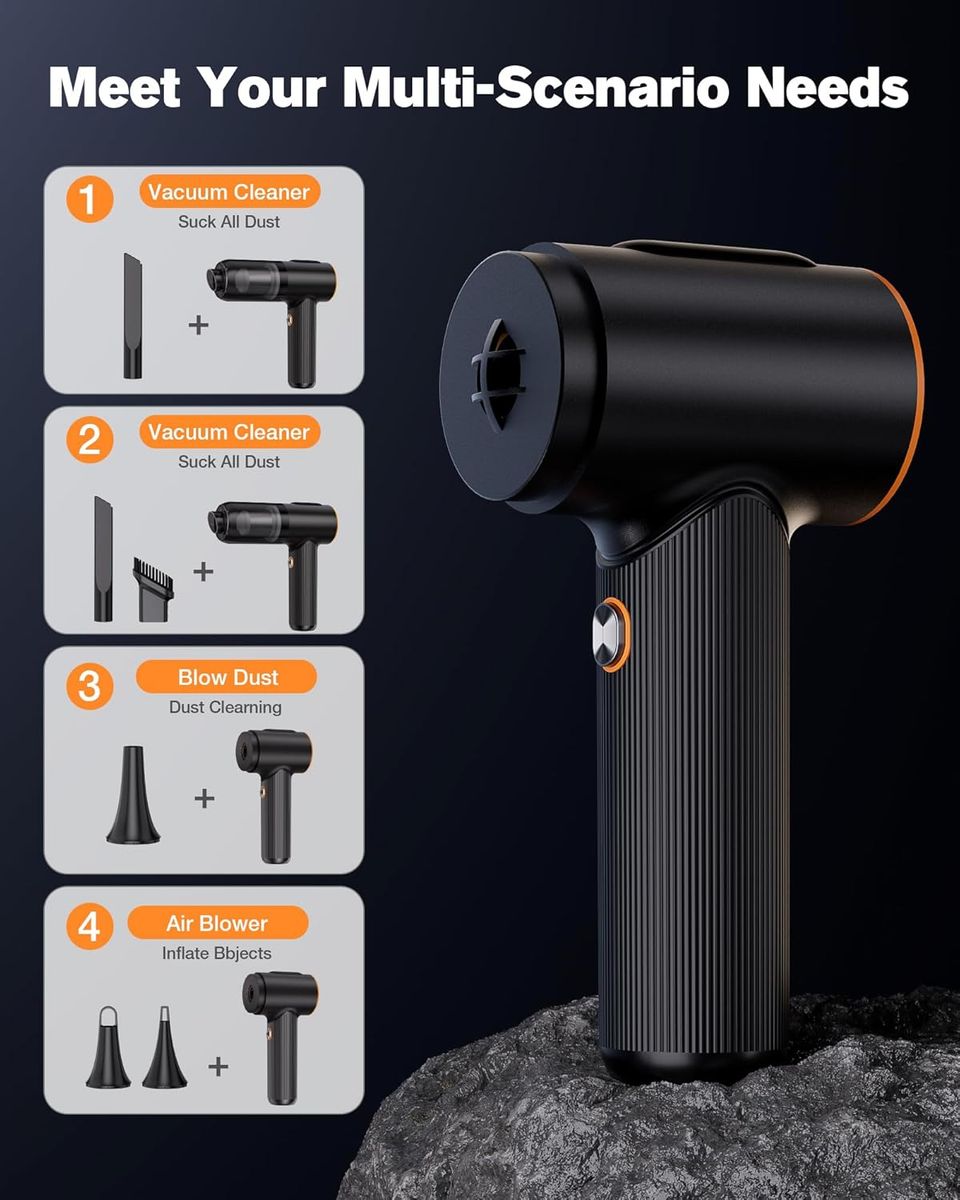 Meet Your Multi-Scenario Needs

1
Vacuum Cleaner
Suck All Dust
+

2
Vacuum Cleaner
Suck All Dust
+

3
Blow Dust
Dust Clearning
+

4
Air Blower
Inflate Bbjects
+