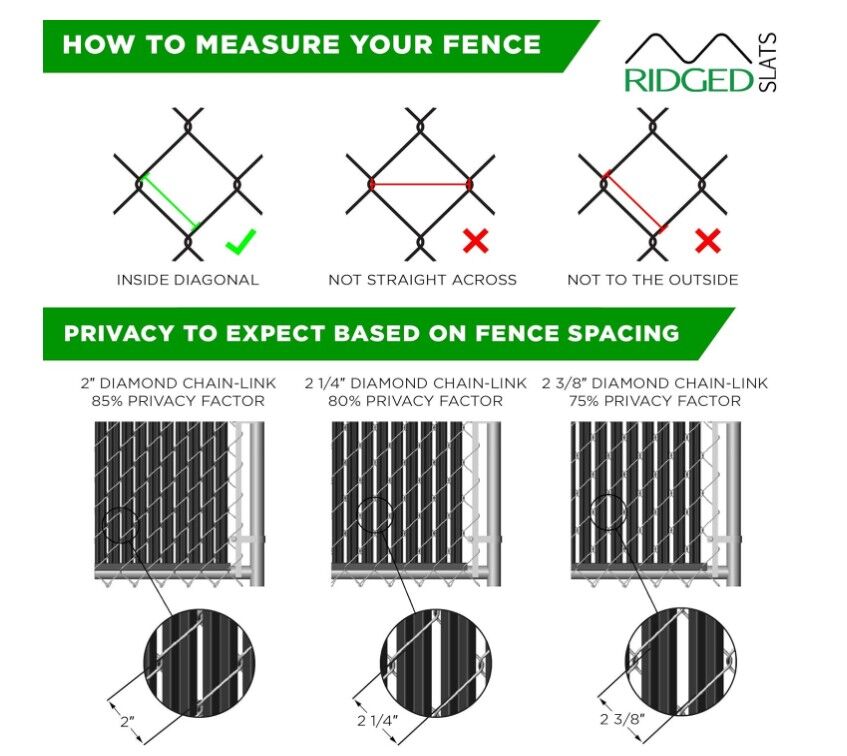 HOW TO MEASURE YOUR FENCE

RIDGED SLATS

INSIDE DIAGONAL

NOT STRAIGHT ACROSS

NOT TO THE OUTSIDE

PRIVACY TO EXPECT BASED ON FENCE SPACING

2" DIAMOND CHAIN-LINK
85% PRIVACY FACTOR

2 1/4" DIAMOND CHAIN-LINK
80% PRIVACY FACTOR

2 3/8" DIAMOND CHAIN-LINK
75% PRIVACY FACTOR

2"

2 1/4"

2 3/8"